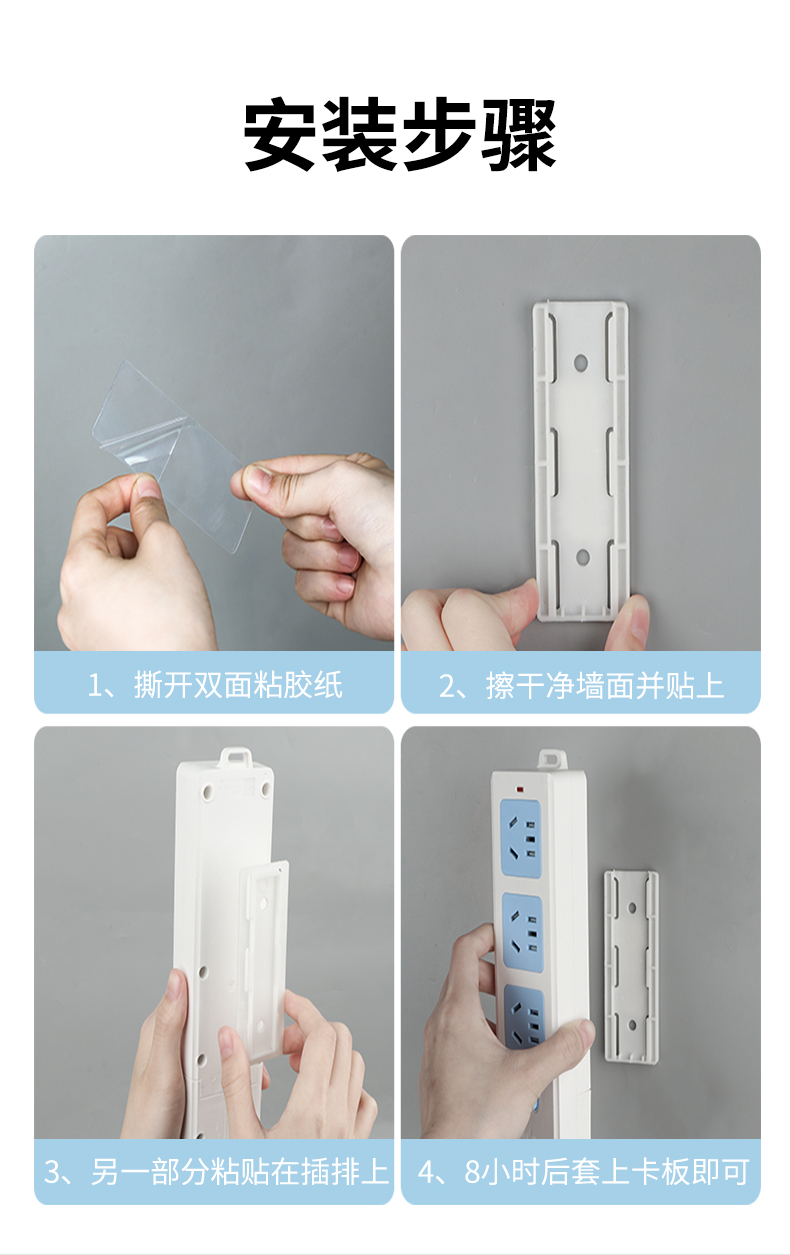 安装步骤

1、撕开双面粘胶纸

2、擦干净墙面并贴上

3、另一部分粘贴在插排上

4、8小时后套上卡板即可