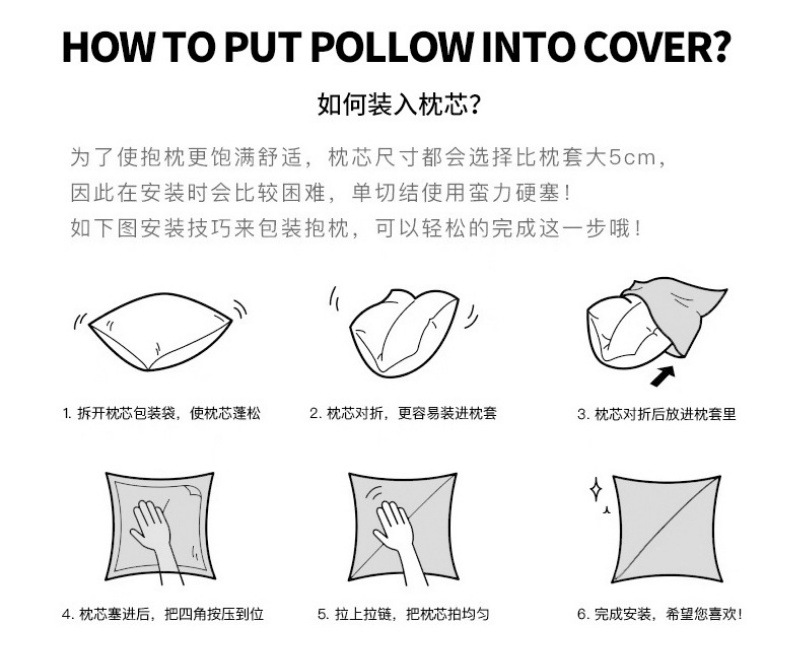 HOW TO PUT POLLOW INTO COVER?

如何装入枕芯?

为了使抱枕更饱满舒适，枕芯尺寸都会选择比枕套大5cm，因此在安装时会比较困难，单切结使用蛮力硬塞！如下图安装技巧来包装抱枕，可以轻松的完成这一步哦！

1. 拆开枕芯包装袋，使枕芯蓬松

2. 枕芯对折，更容易装进枕套

3. 枕芯对折后放进枕套里

4. 枕芯塞进后，把四角按压到位

5. 拉上拉链，把枕芯拍均匀

6. 完成安装，希望您喜欢!