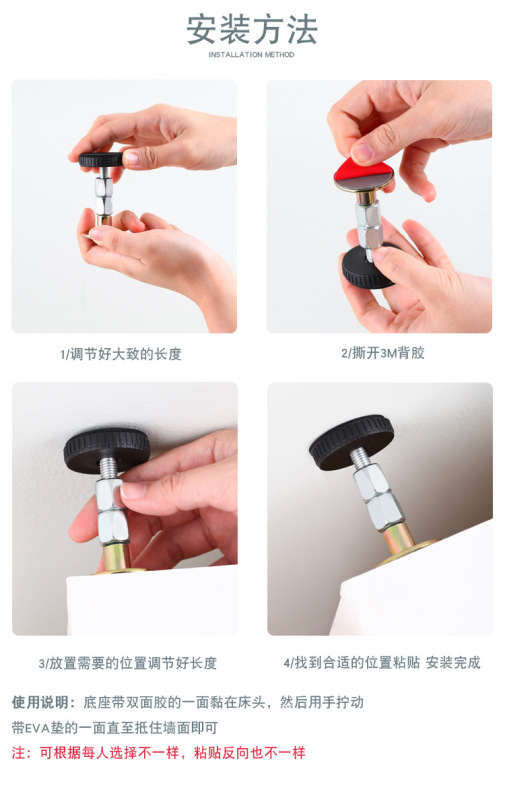 安装方法
INSTALLATION METHOD

1/调节好大致的长度

2/撕开3M背胶

3/放置需要的位置调节好长度

4/找到合适的位置粘贴 安装完成

使用说明：底座带双面胶的一面黏在床头，然后用手拧动带EVA垫的一面直至抵住墙面即可

注：可根据每人选择不一样，粘贴反向也不一样