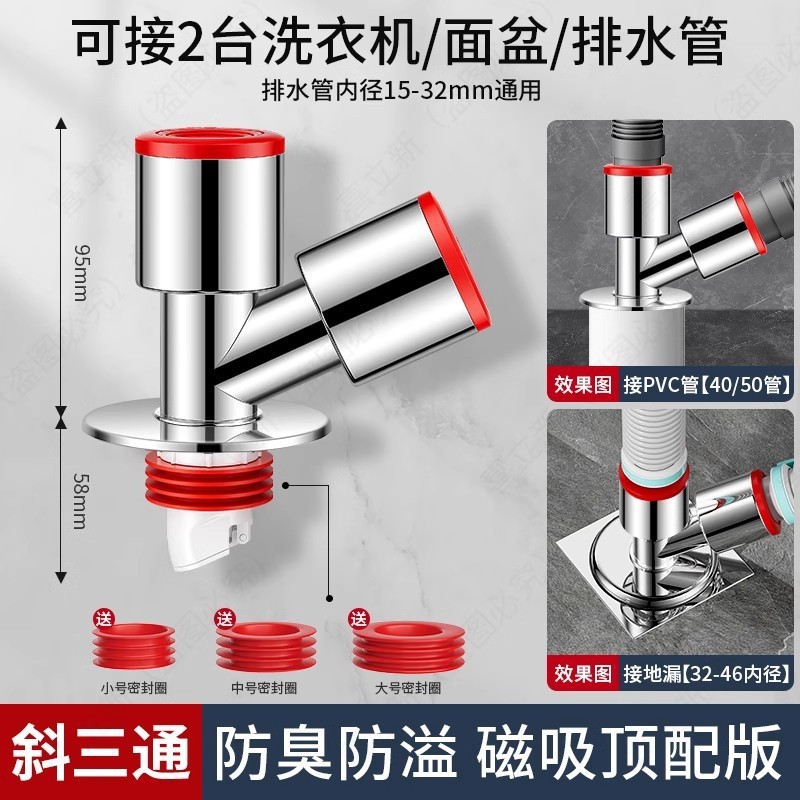 可接2台洗衣机/面盆/排水管
排水管内径15-32mm通用

95mm

58mm

效果图 接PVC管【40/50管】

效果图 接地漏【32-46内径】

送
小号密封圈

送
中号密封圈

送
大号密封圈

斜三通 防臭防溢 磁吸顶配版