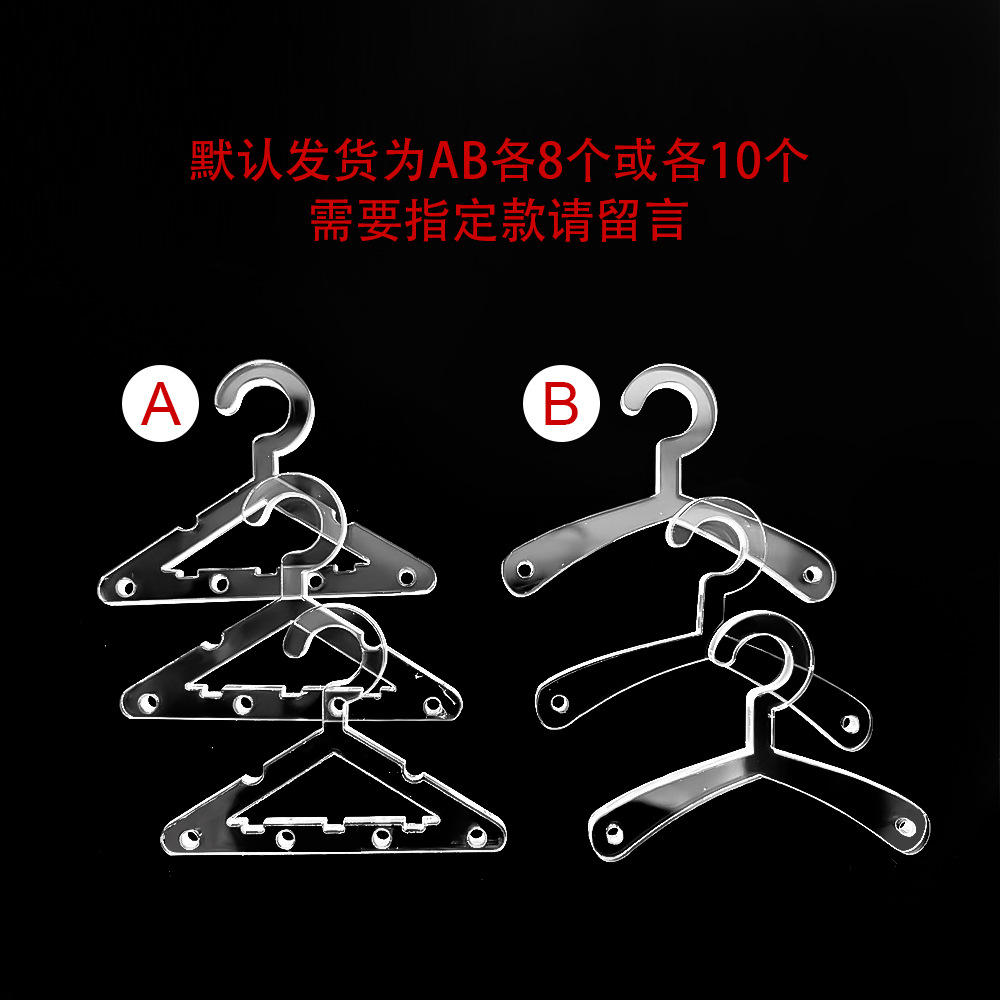 默认发货为AB各8个或各10个
需要指定款请留言

A

B