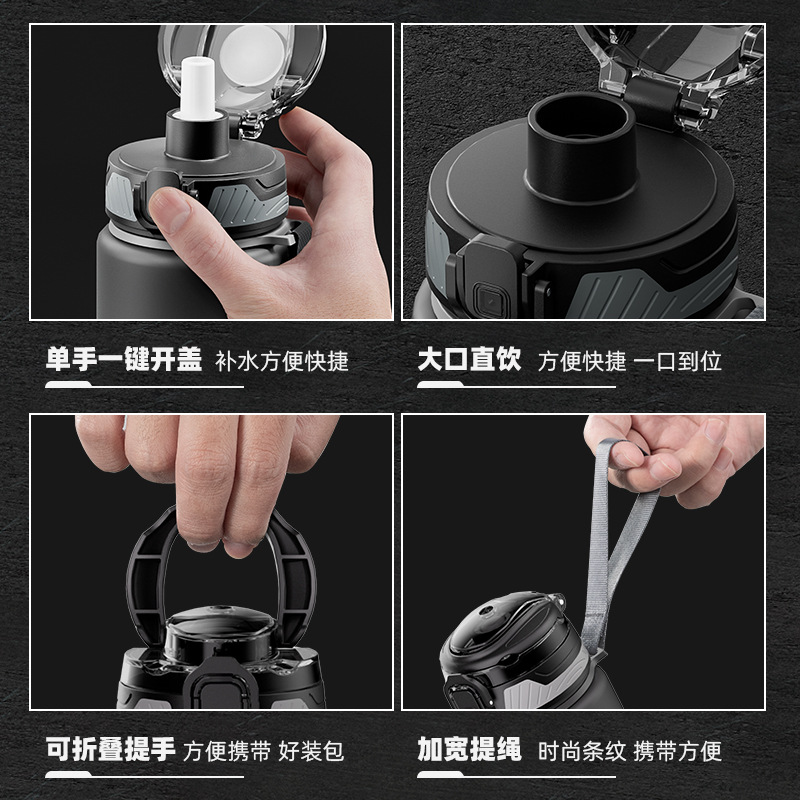 单手一键开盖 补水方便快捷

大口直饮 方便快捷 一口到位

可折叠提手 方便携带 好装包

加宽提绳 时尚条纹 携带方便