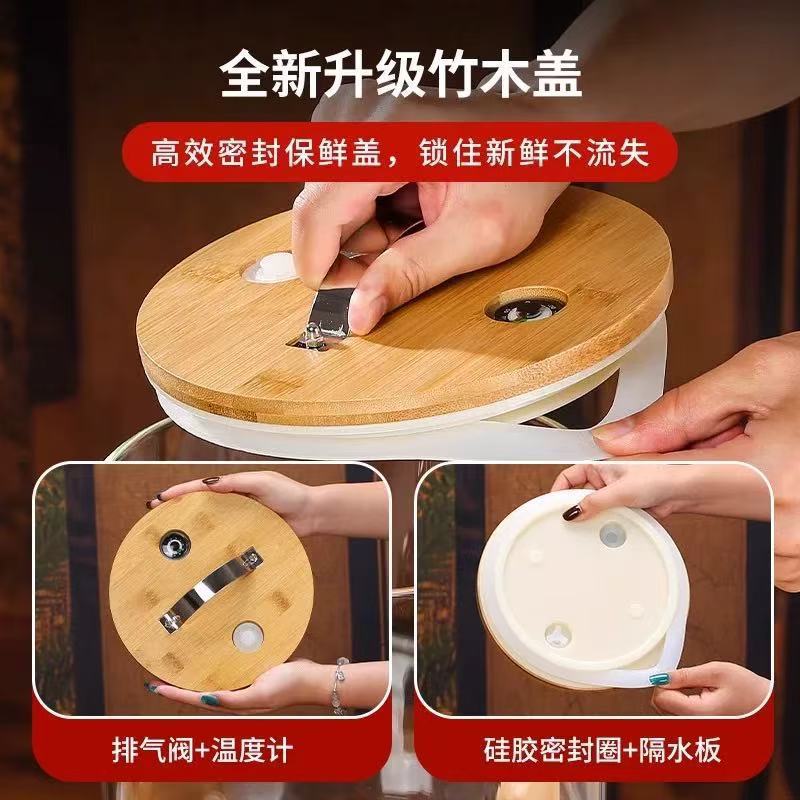 全新升级竹木盖

高效密封保鲜盖，锁住新鲜不流失

排气阀+温度计

硅胶密封圈+隔水板