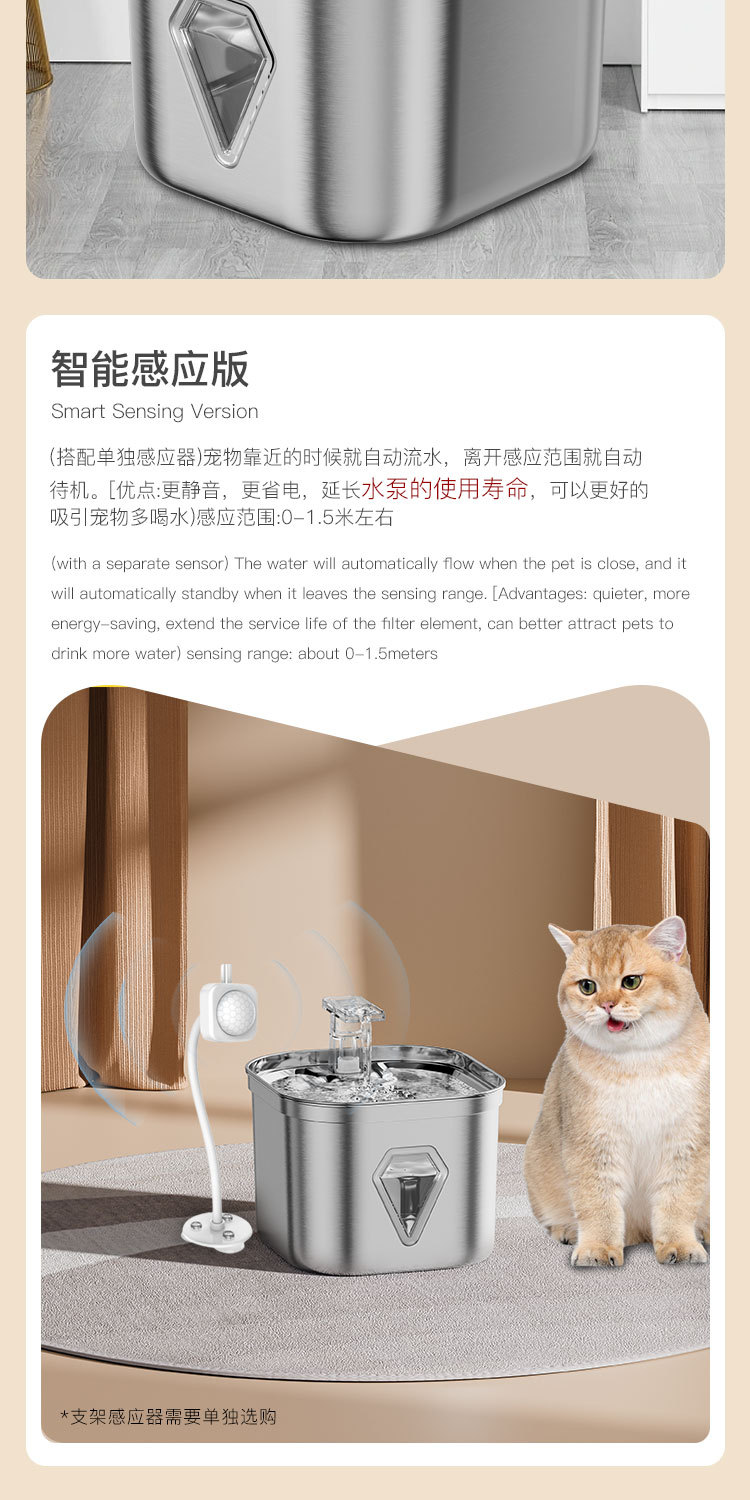 智能感应版

Smart Sensing Version

(搭配单独感应器)宠物靠近的时候就自动流水，离开感应范围就自动待机。[优点:更静音，更省电，延长水泵的使用寿命，可以更好的吸引宠物多喝水)感应范围:0-1.5米左右

(with a separate sensor) The water will automatically flow when the pet is close, and it will automatically standby when it leaves the sensing range. [Advantages: quieter, more energy-saving, extend the service life of the filter element, can better attract pets to drink more water) sensing range: about 0-1.5meters

*支架感应器需要单独选购