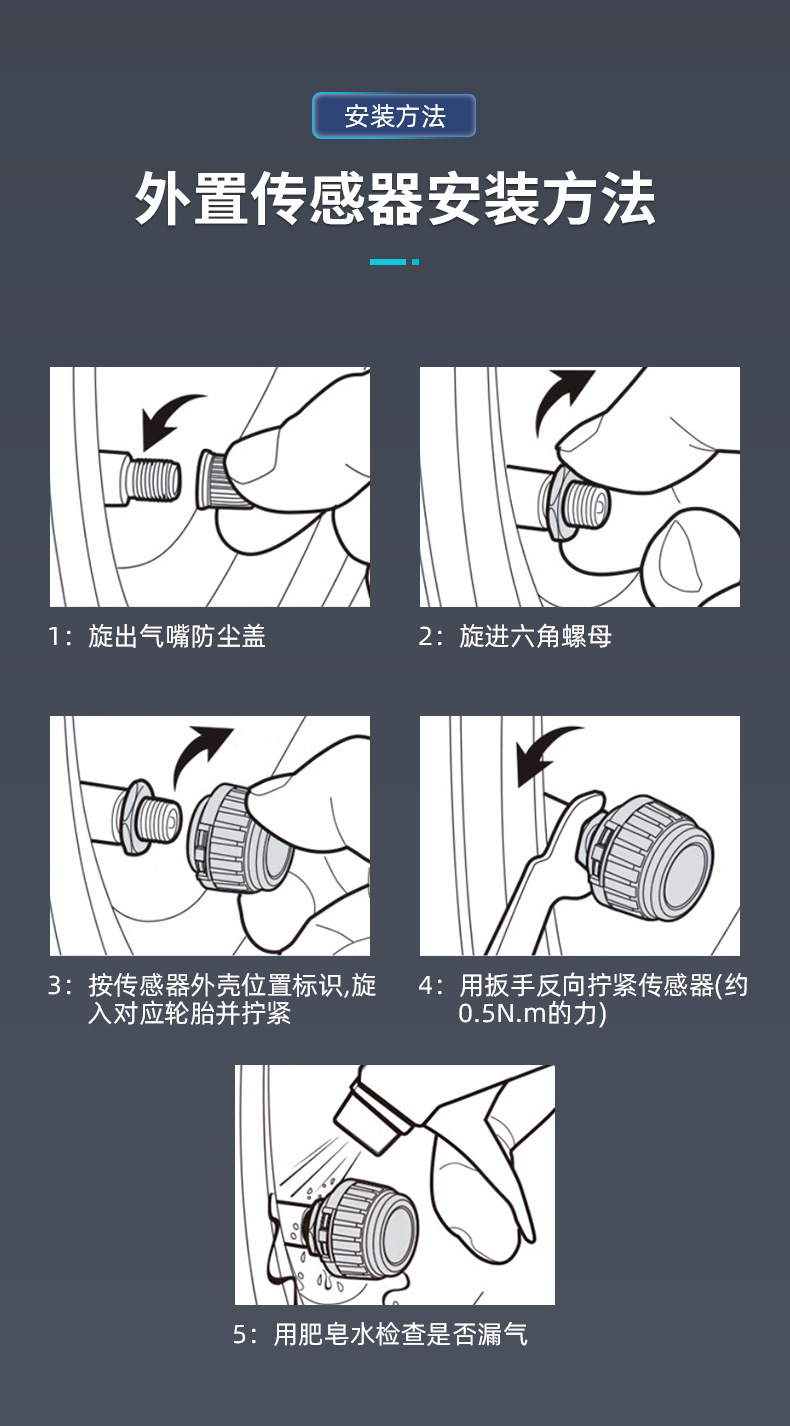 安装方法

外置传感器安装方法

1：旋出气嘴防尘盖

2：旋进六角螺母

3：按传感器外壳位置标识,旋入对应轮胎并拧紧

4：用扳手反向拧紧传感器(约0.5N.m的力)

5：用肥皂水检查是否漏气