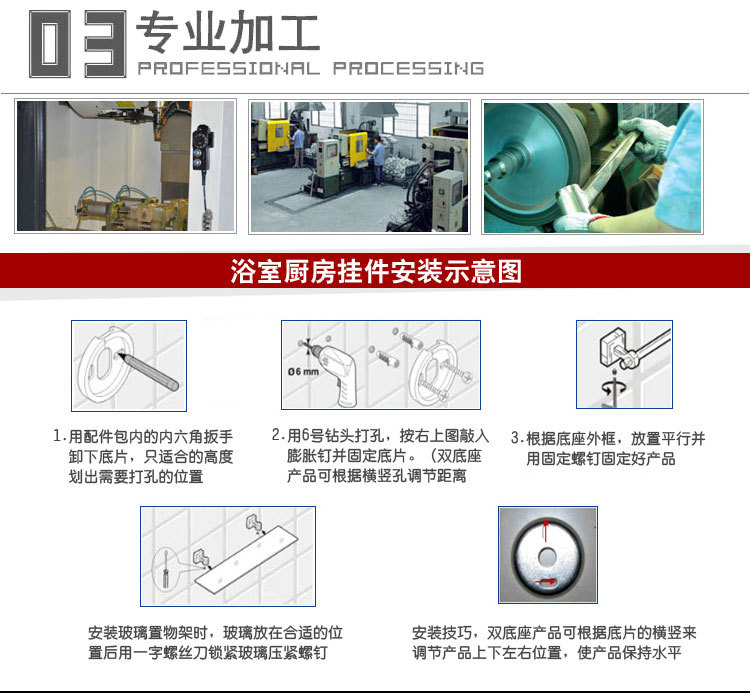 03 专业加工
PROFESSIONAL PROCESSING

浴室厨房挂件安装示意图

Ø6 mm

1.用配件包内的内六角扳手卸下底片，只适合的高度划出需要打孔的位置

2.用6号钻头打孔，按右上图敲入膨胀钉并固定底片。（双底座产品可根据横竖孔调节距离

3.根据底座外框，放置平行并用固定螺钉固定好产品

安装玻璃置物架时，玻璃放在合适的位置后用一字螺丝刀锁紧玻璃压紧螺钉

安装技巧，双底座产品可根据底片的横竖来调节产品上下左右位置，使产品保持水平