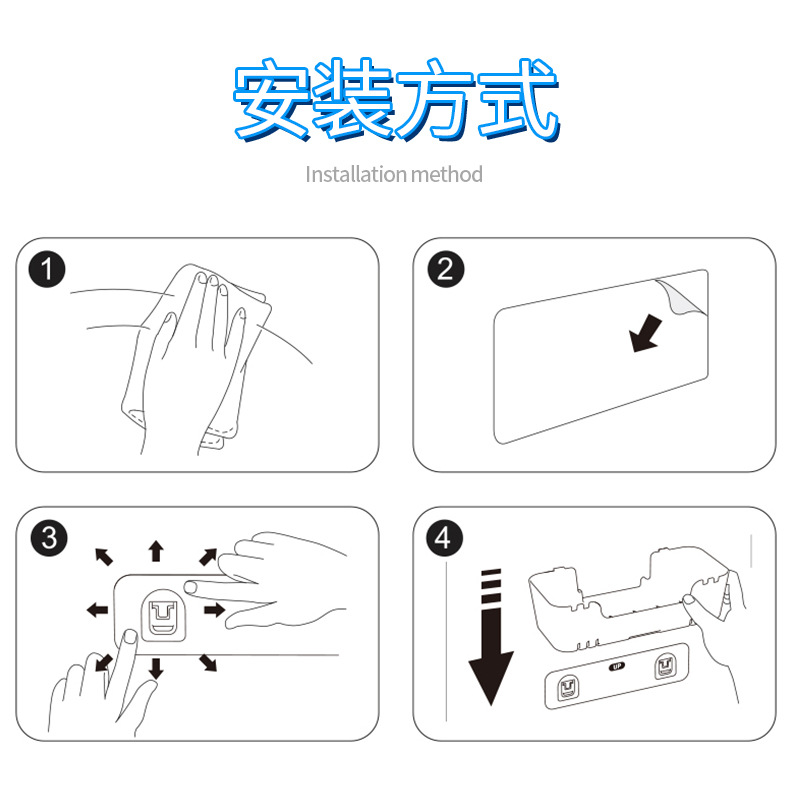 安装方式

Installation method

1

2

3

4

UP