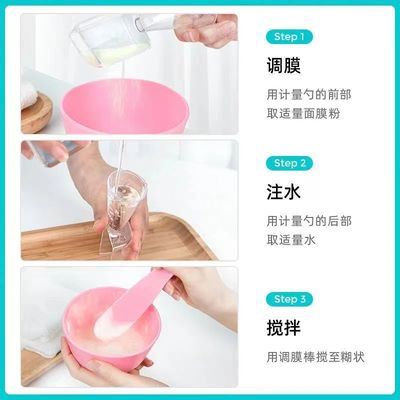 Step 1

调膜

用计量勺的前部
取适量面膜粉

Step 2

注水

用计量勺的后部
取适量水

Step 3

搅拌

用调膜棒搅至糊状