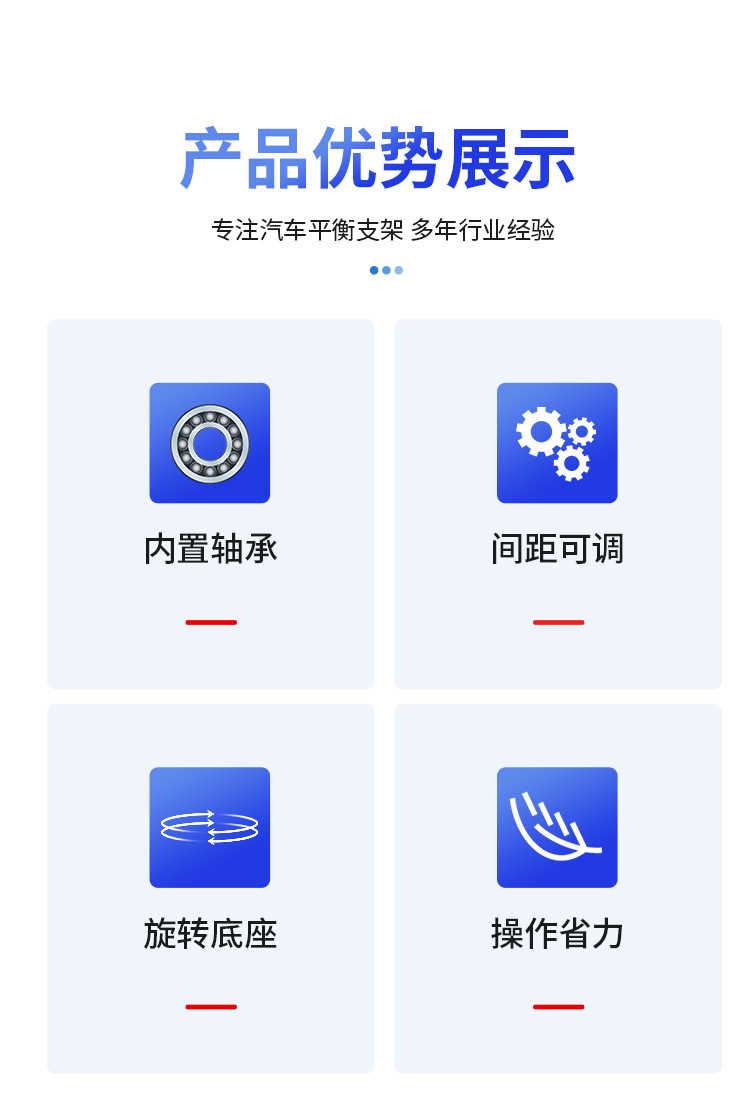 产品优势展示

专注汽车平衡支架 多年行业经验

内置轴承

间距可调

旋转底座

操作省力