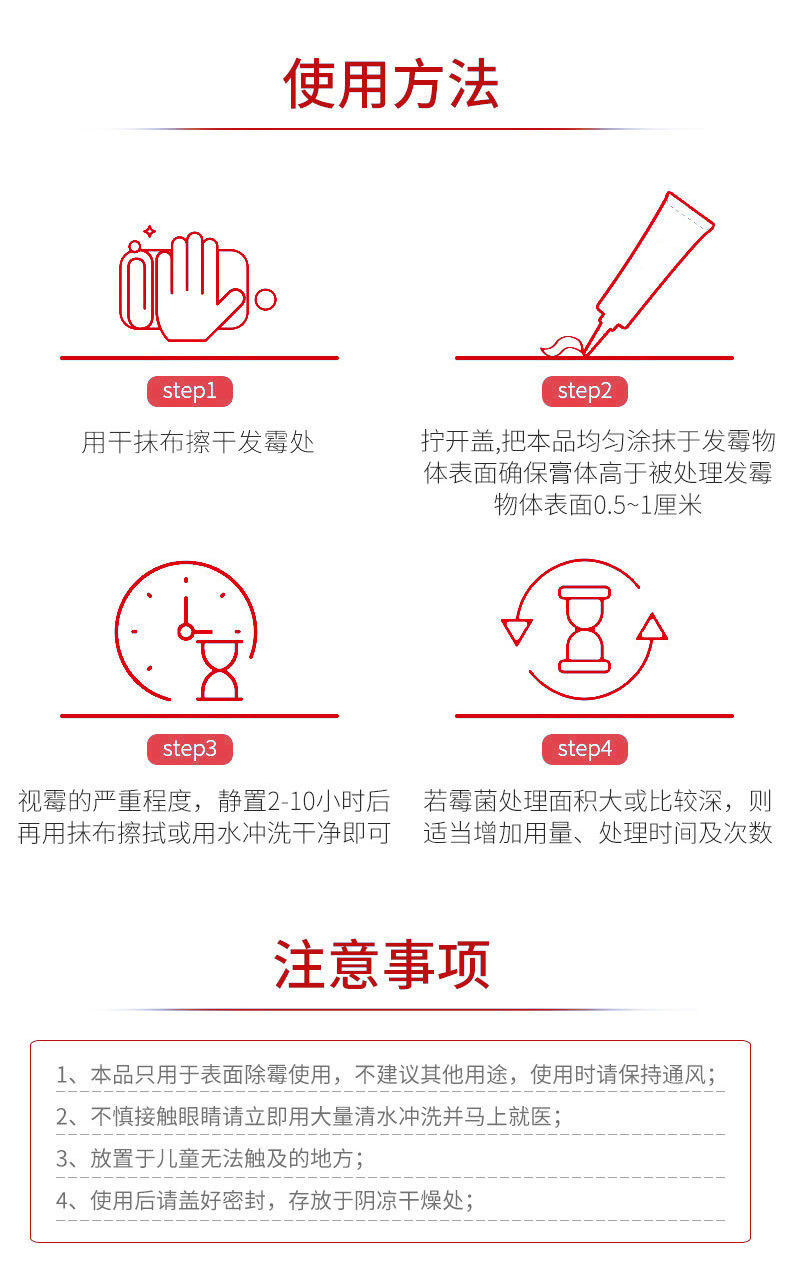 使用方法

step1

用干抹布擦干发霉处

step2

拧开盖,把本品均匀涂抹于发霉物体表面确保膏体高于被处理发霉物体表面0.5~1厘米

step3

视霉的严重程度，静置2-10小时后再用抹布擦拭或用水冲洗干净即可

step4

若霉菌处理面积大或比较深，则适当增加用量、处理时间及次数

注意事项

1、本品只用于表面除霉使用，不建议其他用途，使用时请保持通风；

2、不慎接触眼睛请立即用大量清水冲洗并马上就医；

3、放置于儿童无法触及的地方；

4、使用后请盖好密封，存放于阴凉干燥处；