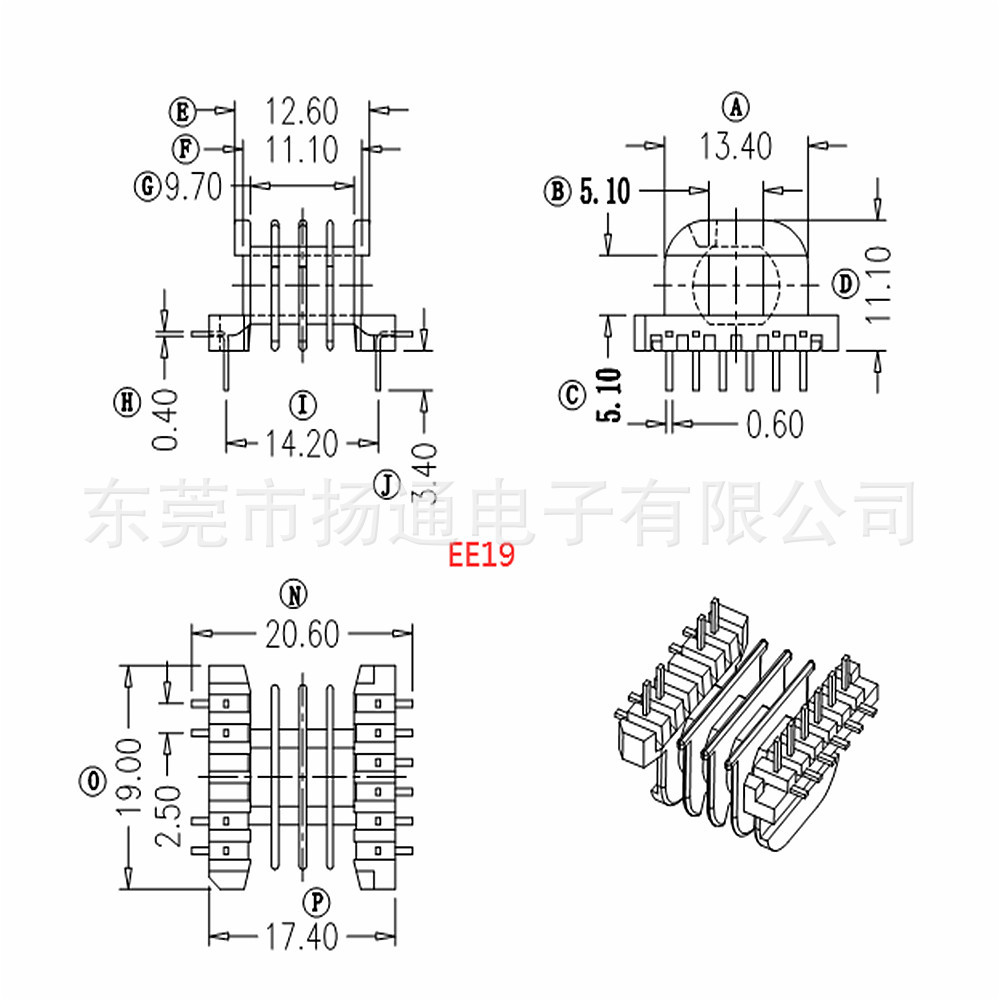 E 12.60
F 11.10
G 9.70
H 0.40
I 14.20
J 3.40

A 13.40
B 5.10
D 11.10
C 5.10
0.60

东莞市扬通电子有限公司

EE19

N 20.60
O 19.00
2.50
P 17.40