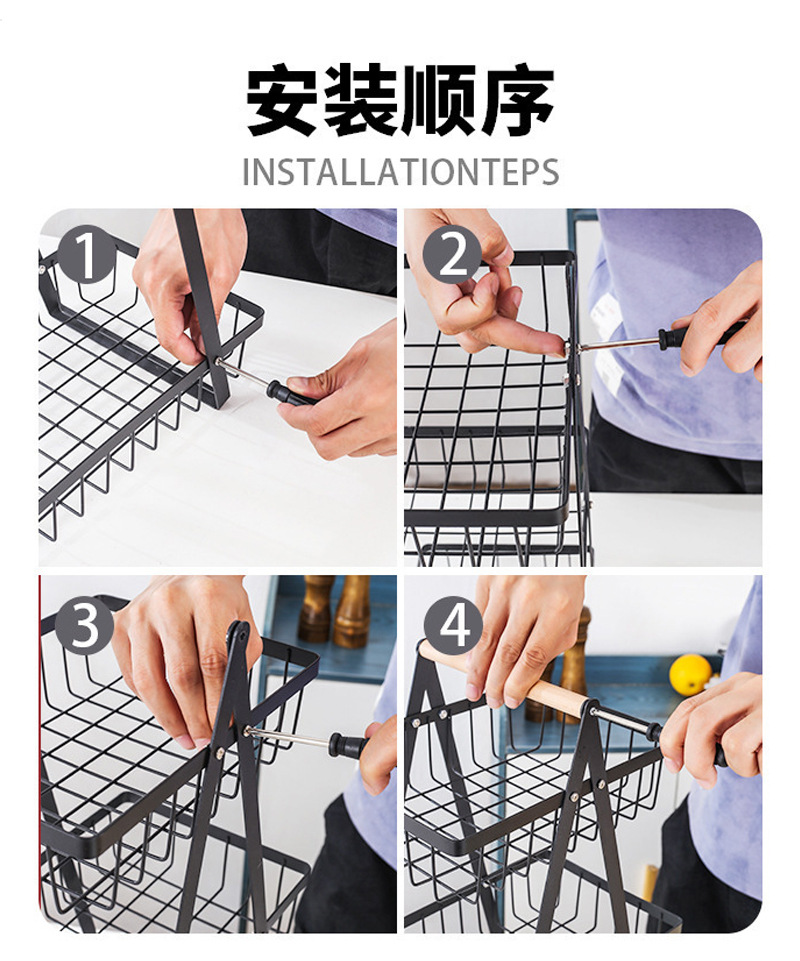 安装顺序

INSTALLATIONTEPS

1

2

3

4