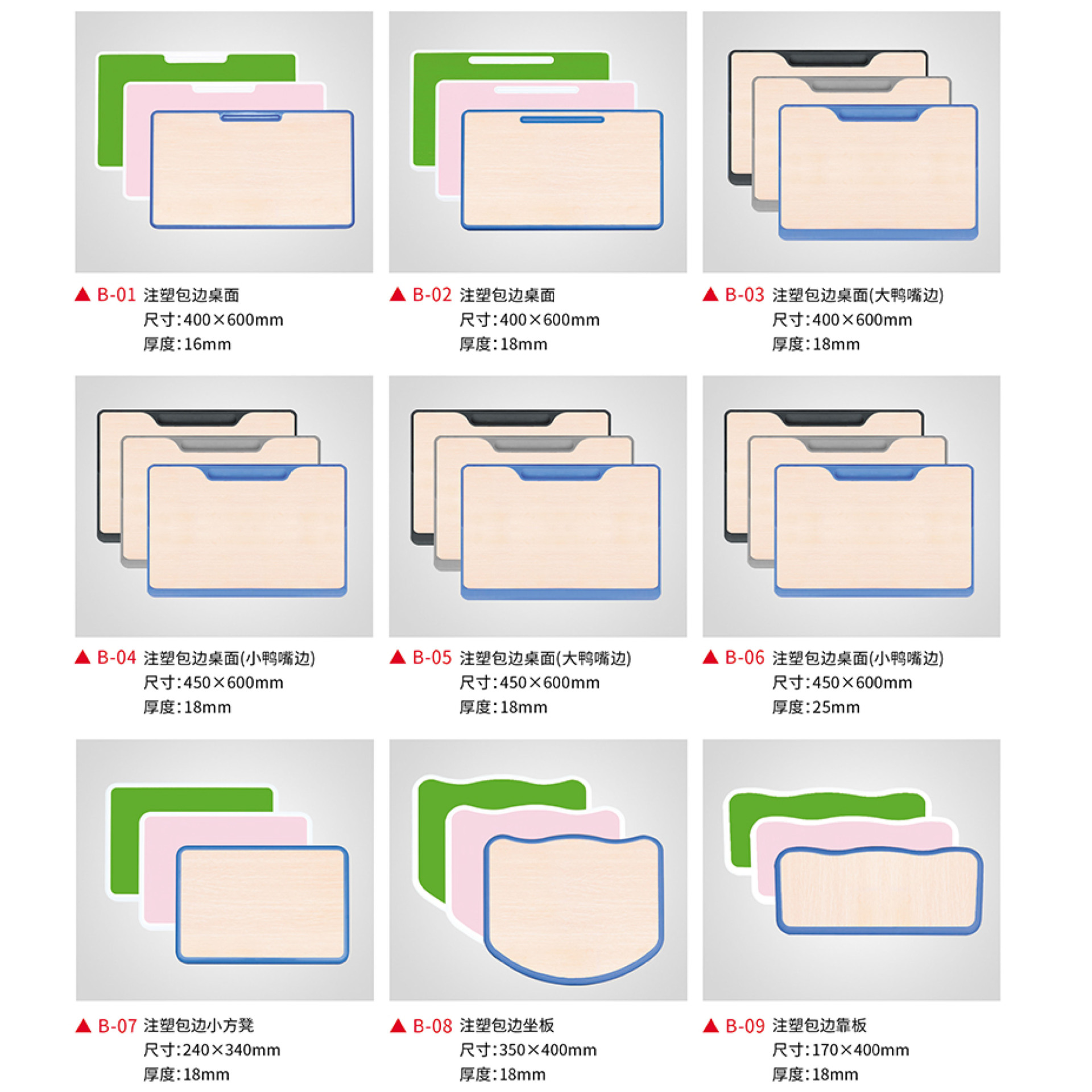 ▲ B-01 注塑包边桌面
尺寸:400×600mm
厚度:16mm

▲ B-02 注塑包边桌面
尺寸:400×600mm
厚度:18mm

▲ B-03 注塑包边桌面(大鸭嘴边)
尺寸:400×600mm
厚度:18mm

▲ B-04 注塑包边桌面(小鸭嘴边)
尺寸:450×600mm
厚度:18mm

▲ B-05 注塑包边桌面(大鸭嘴边)
尺寸:450×600mm
厚度:18mm

▲ B-06 注塑包边桌面(小鸭嘴边)
尺寸:450×600mm
厚度:25mm

▲ B-07 注塑包边小方凳
尺寸:240×340mm
厚度:18mm

▲ B-08 注塑包边坐板
尺寸:350×400mm
厚度:18mm

▲ B-09 注塑包边靠板
尺寸:170×400mm
厚度:18mm