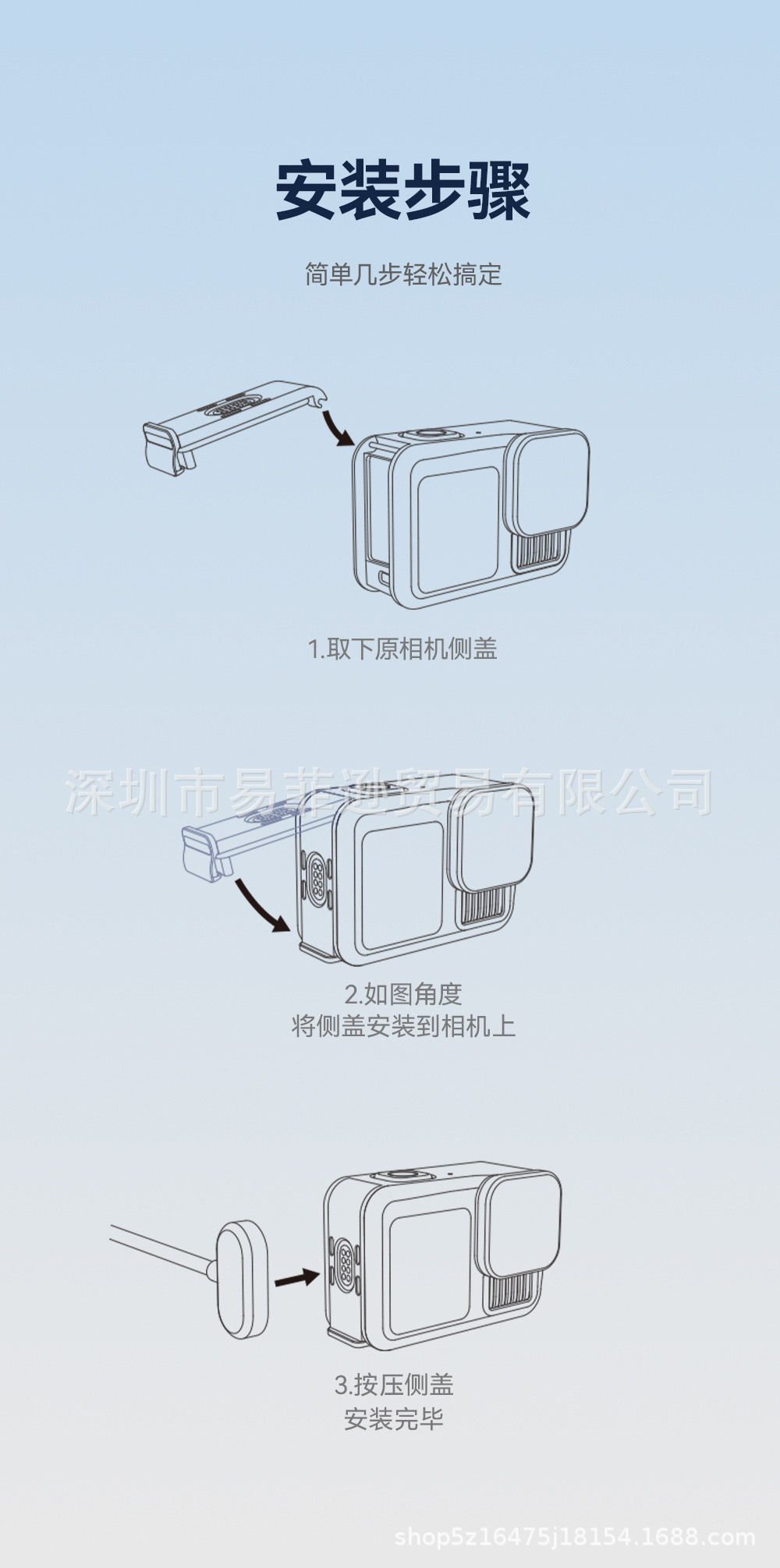 安装步骤

简单几步轻松搞定

1.取下原相机侧盖

深圳市易菲逊贸易有限公司

2.如图角度
将侧盖安装到相机上

3.按压侧盖
安装完毕

shop5z16475j18154.1688.com