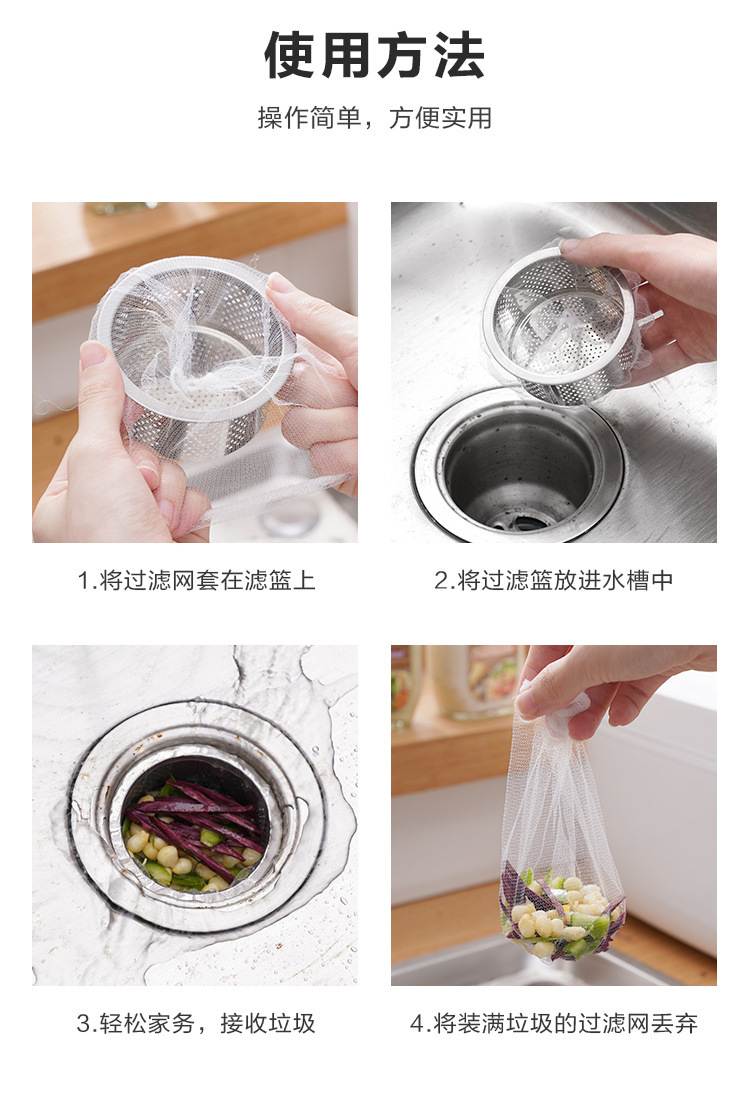 使用方法

操作简单，方便实用

1.将过滤网套在滤篮上

2.将过滤篮放进水槽中

3.轻松家务，接收垃圾

4.将装满垃圾的过滤网丢弃