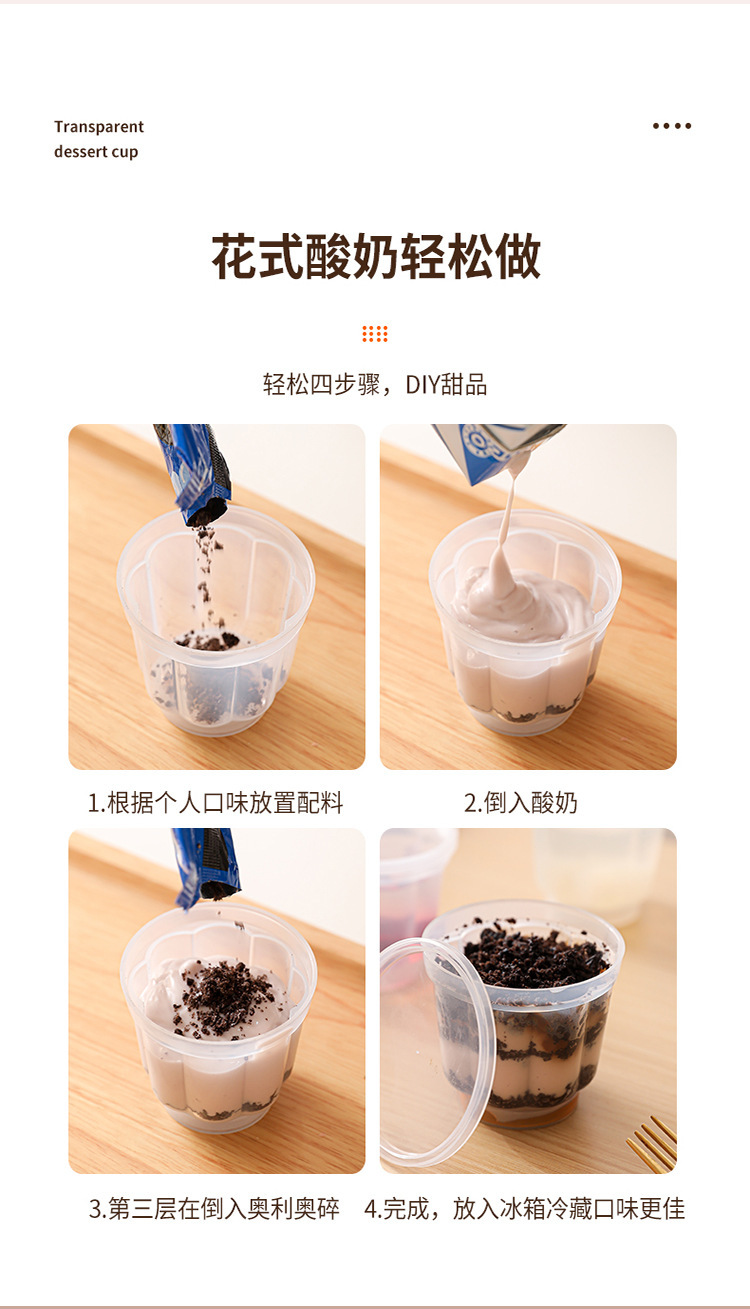 Transparent dessert cup

花式酸奶轻松做

轻松四步骤，DIY甜品

1.根据个人口味放置配料

2.倒入酸奶

3.第三层在倒入奥利奥碎

4.完成，放入冰箱冷藏口味更佳