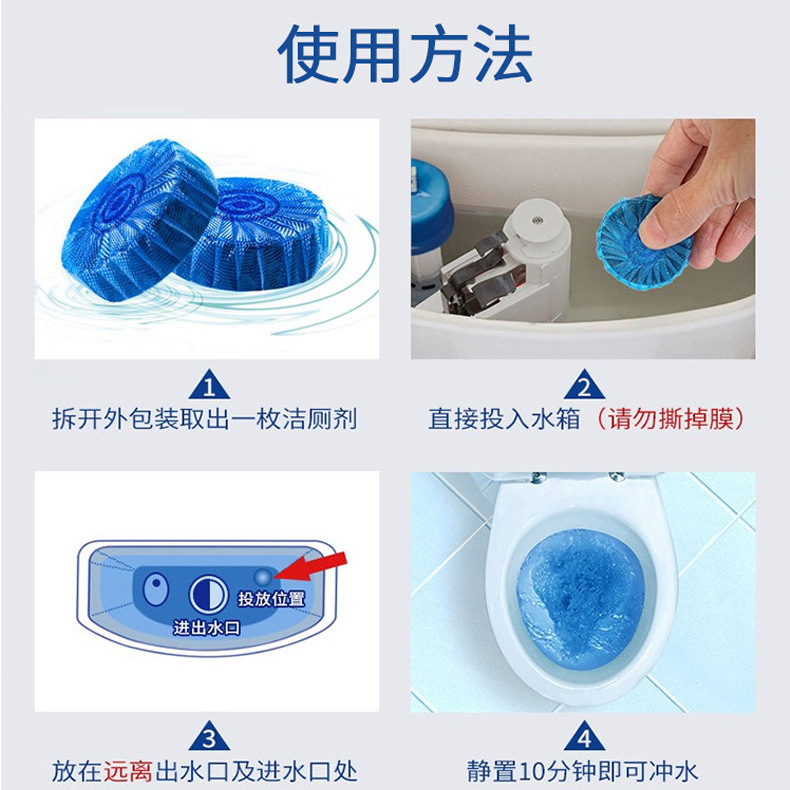 使用方法

1
拆开外包装取出一枚洁厕剂

2
直接投入水箱（请勿撕掉膜）

投放位置
进出水口

3
放在远离出水口及进水口处

4
静置10分钟即可冲水