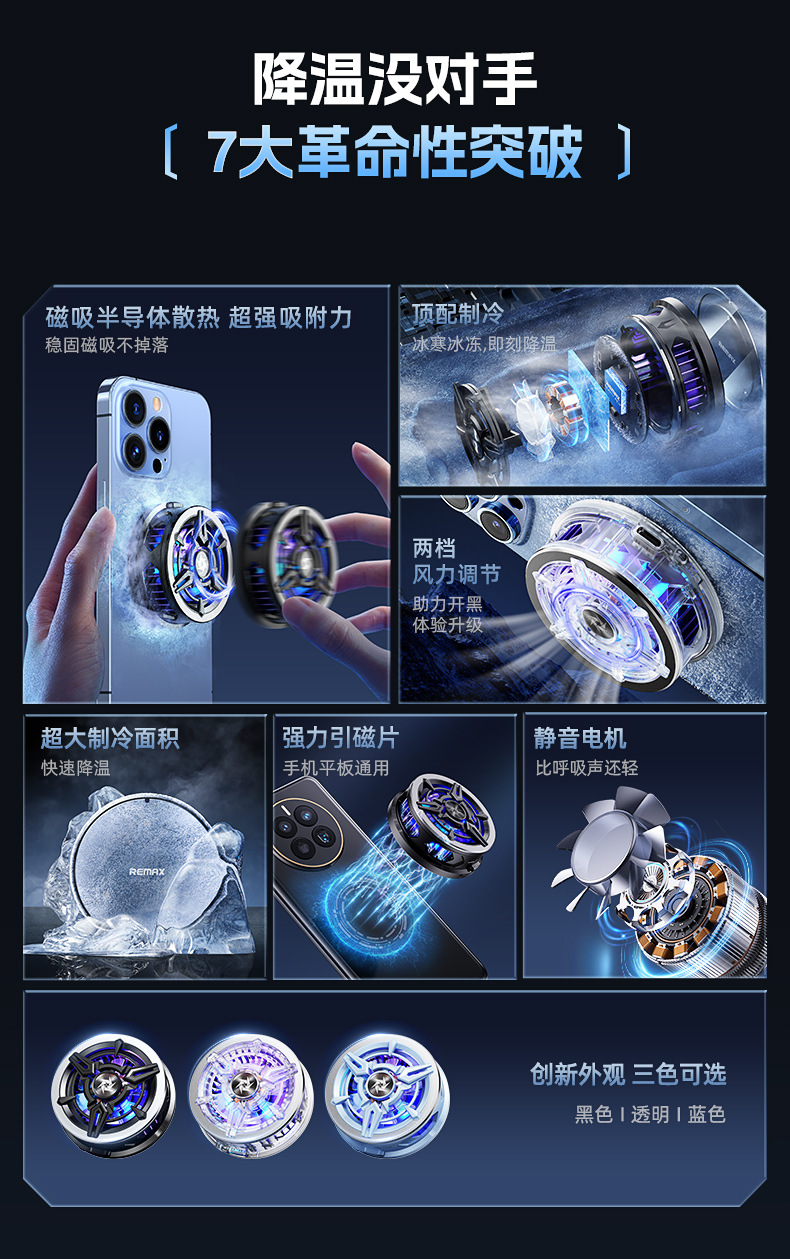 降温没对手
〔 7大革命性突破 〕

磁吸半导体散热 超强吸附力
稳固磁吸不掉落

顶配制冷
冰寒冰冻,即刻降温

两档
风力调节
助力开黑
体验升级

超大制冷面积
快速降温

REMAX

强力引磁片
手机平板通用

静音电机
比呼吸声还轻

创新外观 三色可选
黑色 I 透明 I 蓝色