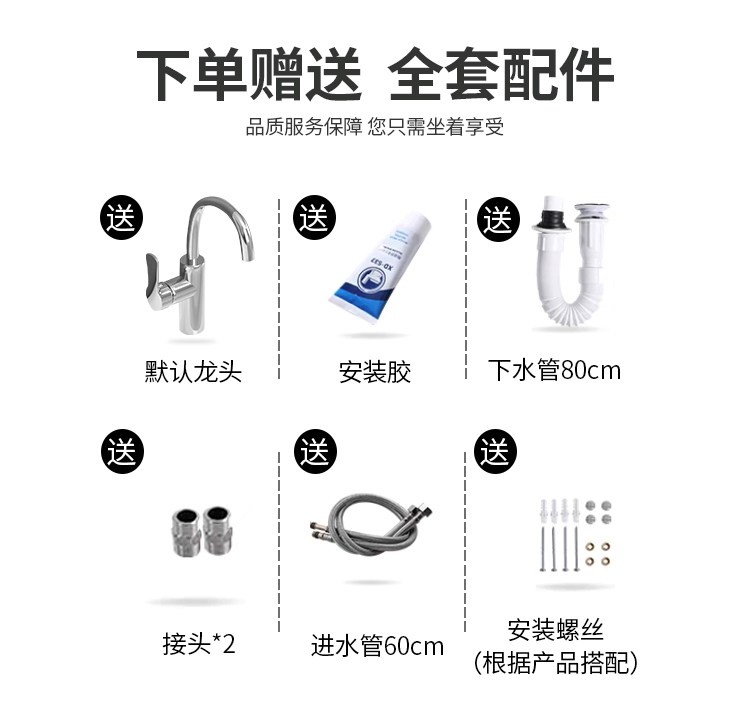 下单赠送 全套配件

品质服务保障 您只需坐着享受

送

默认龙头

送

XD-533

安装胶

送

下水管80cm

送

接头*2

送

进水管60cm

送

安装螺丝
(根据产品搭配)