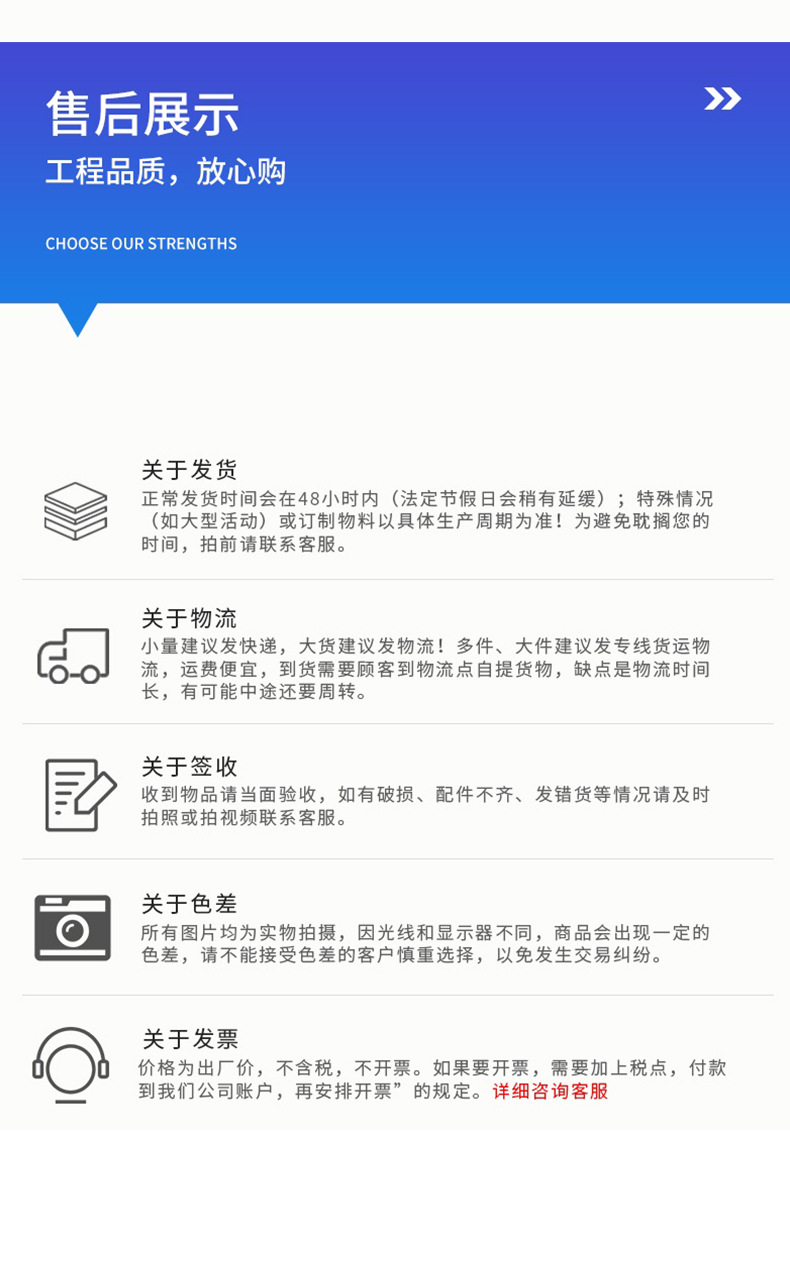 售后展示

工程品质，放心购

CHOOSE OUR STRENGTHS

关于发货

正常发货时间会在48小时内（法定节假日会稍有延缓）；特殊情况（如大型活动）或订制物料以具体生产周期为准！为避免耽搁您的时间，拍前请联系客服。

关于物流

小量建议发快递，大货建议发物流！多件、大件建议发专线货运物流，运费便宜，到货需要顾客到物流点自提货物，缺点是物流时间长，有可能中途还要周转。

关于签收

收到物品请当面验收，如有破损、配件不齐、发错货等情况请及时拍照或拍视频联系客服。

关于色差

所有图片均为实物拍摄，因光线和显示器不同，商品会出现一定的色差，请不能接受色差的客户慎重选择，以免发生交易纠纷。

关于发票

价格为出厂价，不含税，不开票。如果要开票，需要加上税点，付款到我们公司账户，再安排开票”的规定。详细咨询客服