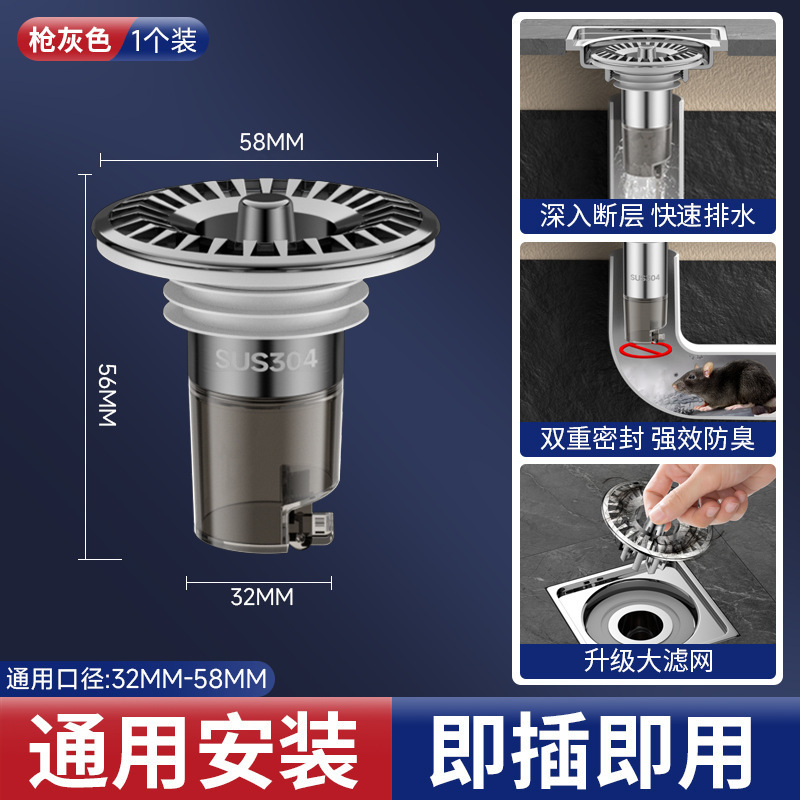 枪灰色 1个装

58MM

56MM

SUS304

32MM

深入断层 快速排水

SUS304

双重密封 强效防臭

升级大滤网

通用口径:32MM-58MM

通用安装

即插即用