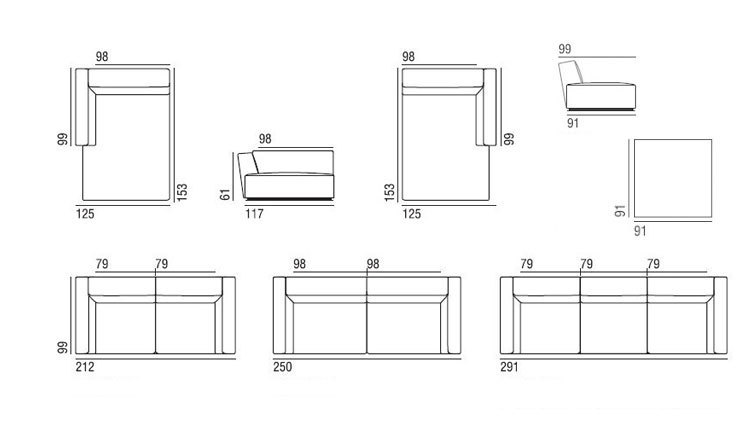 98
99
153
125

98
61
117

98
153
99
125

99
91

91
91

79
79
99
212

98
98
250

79
79
79
291