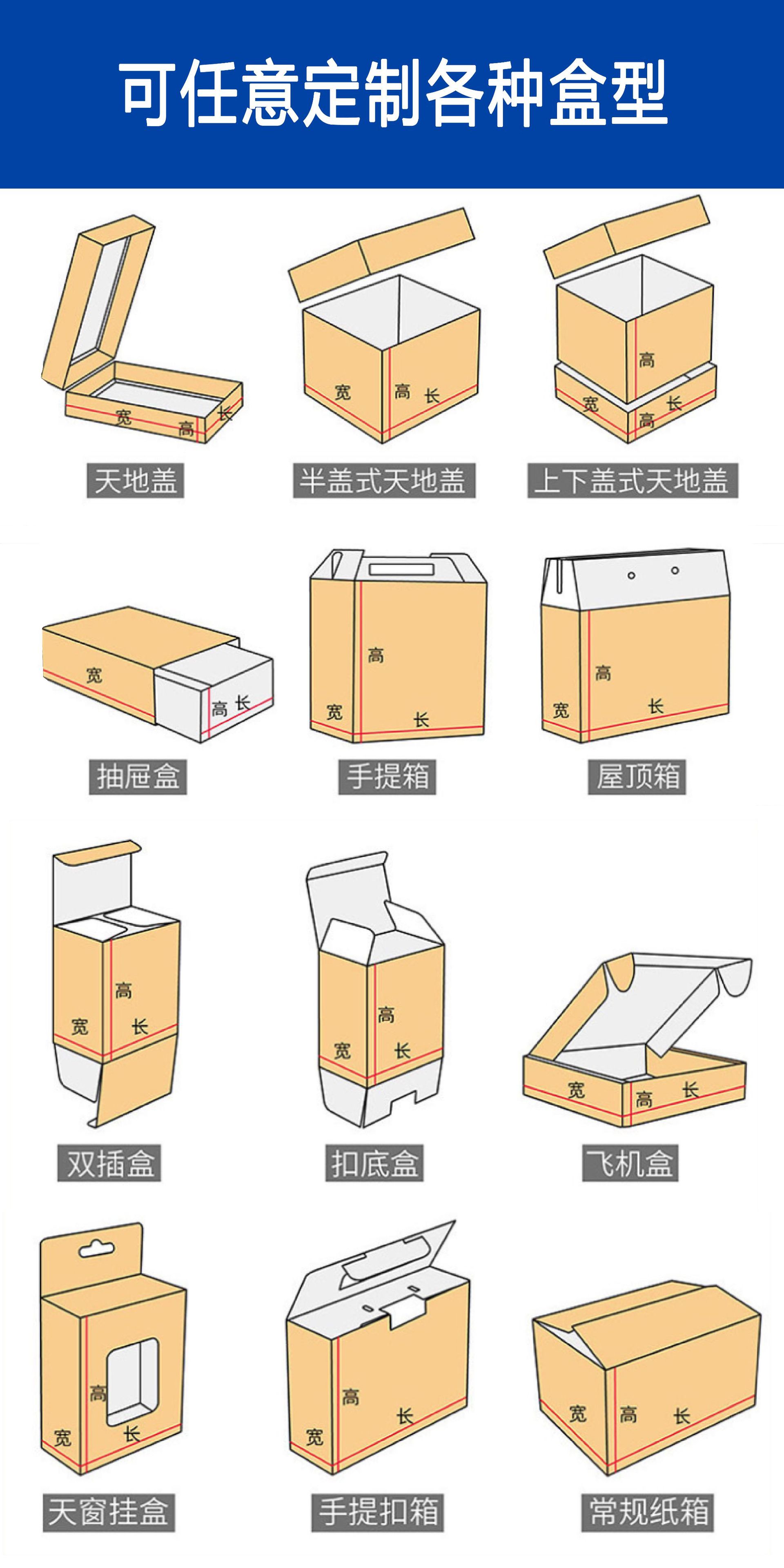 可任意定制各种盒型

宽 高 长
天地盖

宽 高 长
半盖式天地盖

高 宽 高 长
上下盖式天地盖

宽 高 长
抽屉盒

高 宽 长
手提箱

高 宽 长
屋顶箱

高 宽 长
双插盒

高 宽 长
扣底盒

宽 高 长
飞机盒

高 宽 长
天窗挂盒

高 宽 长
手提扣箱

宽 高 长
常规纸箱