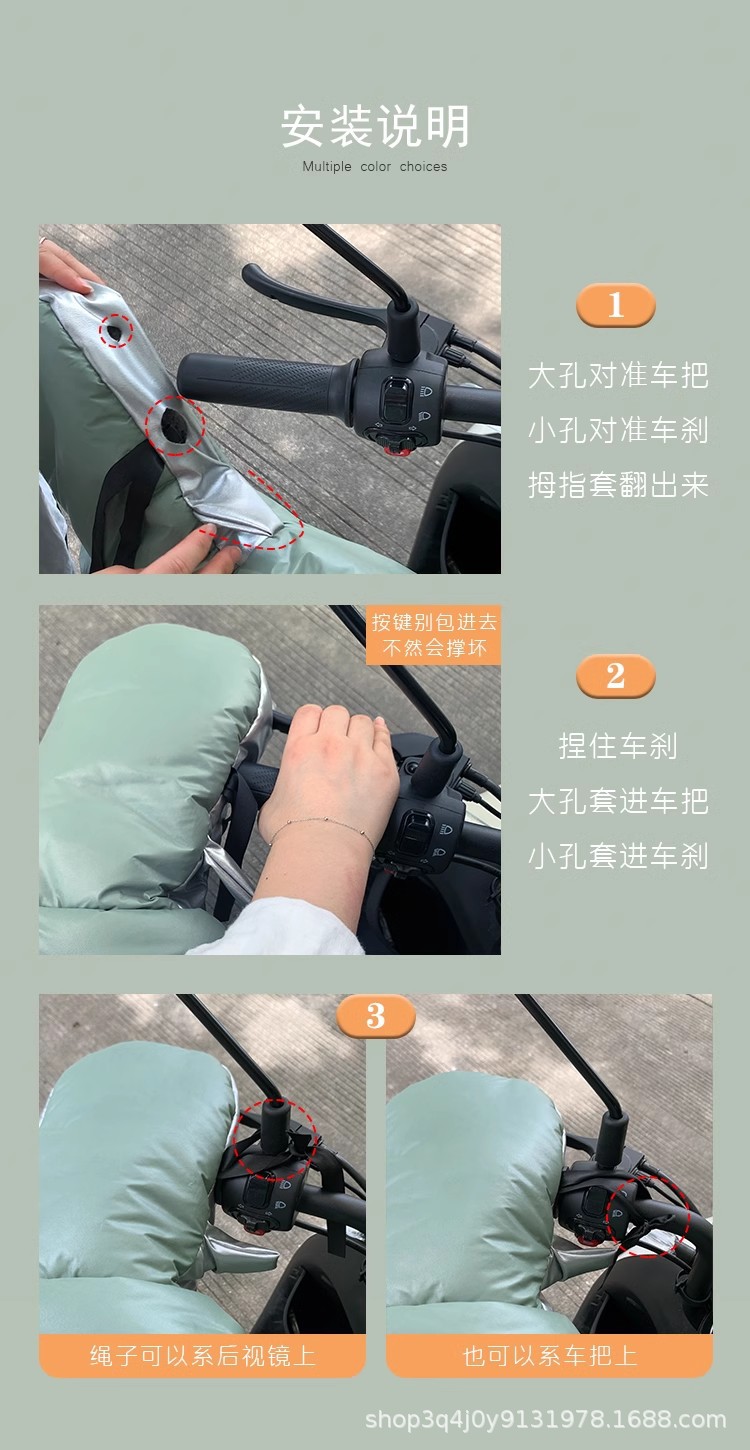 安装说明
Multiple color choices

1
大孔对准车把
小孔对准车刹
拇指套翻出来

按键别包进去
不然会撑坏

2
捏住车刹
大孔套进车把
小孔套进车刹

3
绳子可以系后视镜上
也可以系车把上

shop3q4j0y9131978.1688.com