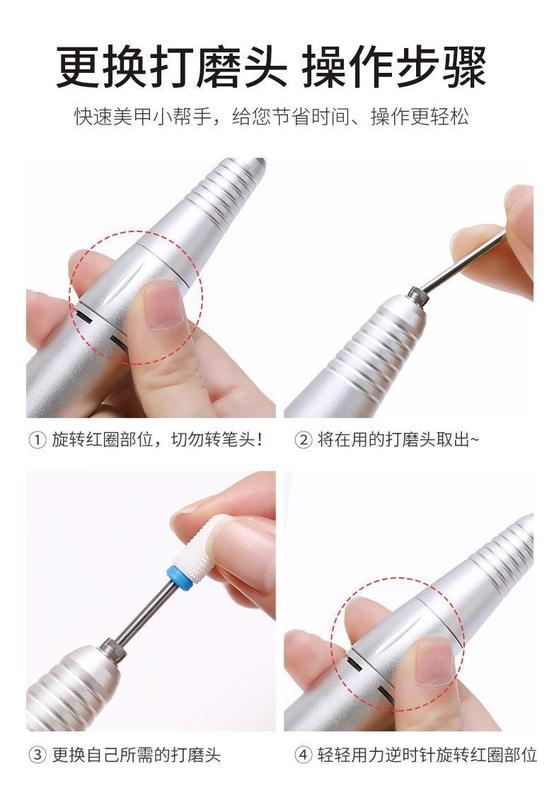 更换打磨头 操作步骤

快速美甲小帮手，给您节省时间、操作更轻松

① 旋转红圈部位，切勿转笔头！

② 将在用的打磨头取出~

③ 更换自己所需的打磨头

④ 轻轻用力逆时针旋转红圈部位