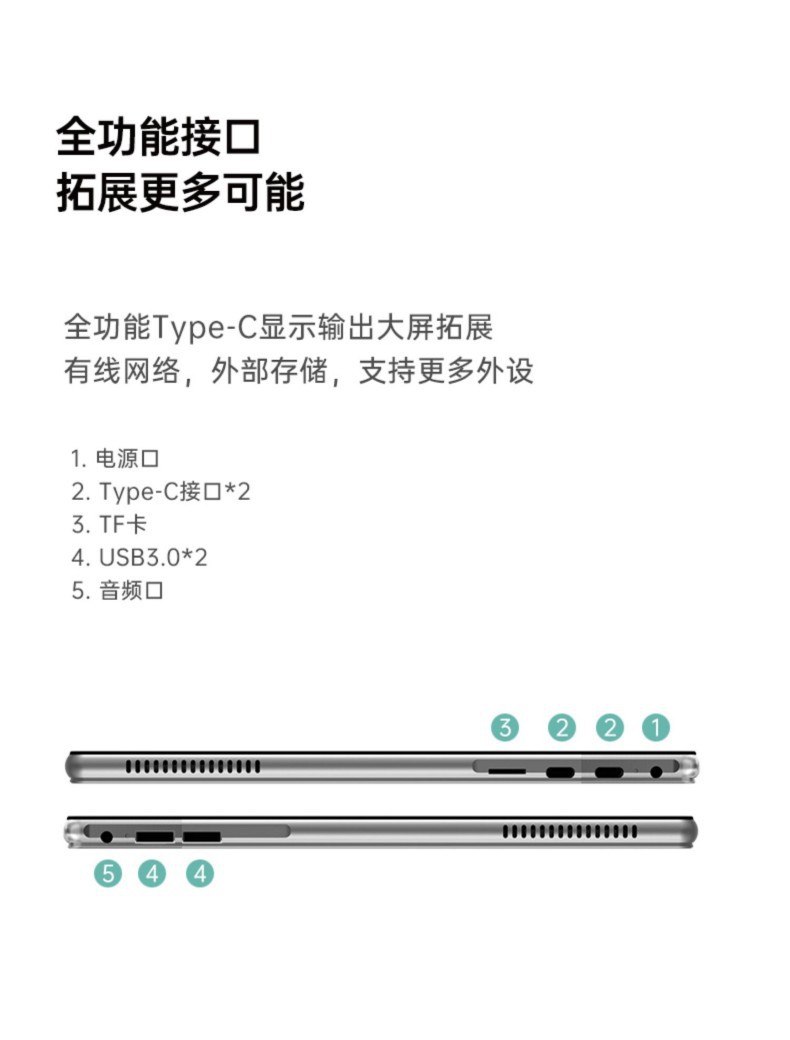 全功能接口
拓展更多可能

全功能Type-C显示输出大屏拓展
有线网络，外部存储，支持更多外设

1. 电源口
2. Type-C接口*2
3. TF卡
4. USB3.0*2
5. 音频口

3 2 2 1

5 4 4