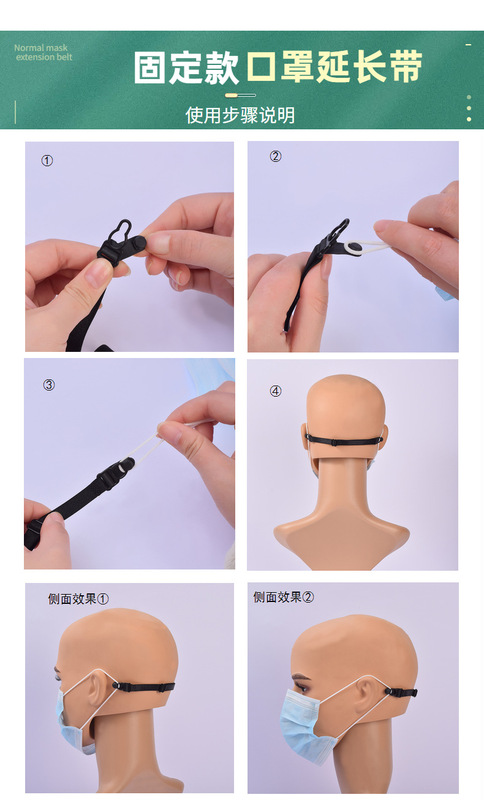 Normal mask extension belt

固定款口罩延长带

使用步骤说明

①

②

③

④

侧面效果①

侧面效果②