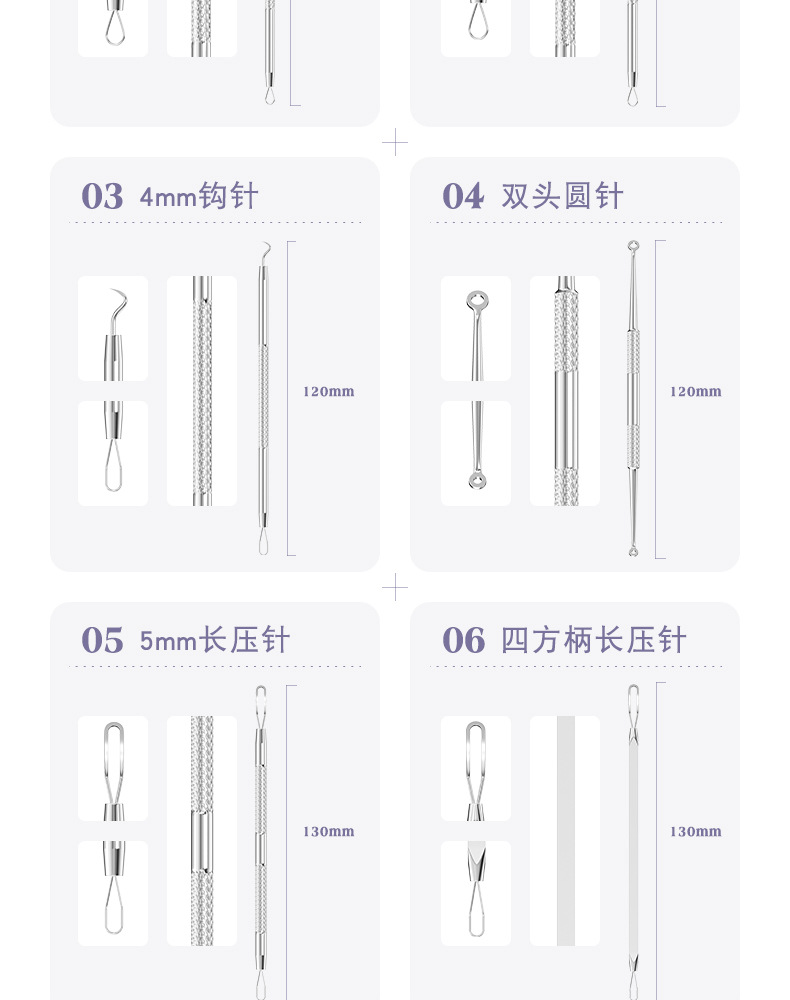 03 4mm钩针

120mm

04 双头圆针

120mm

05 5mm长压针

130mm

06 四方柄长压针

130mm