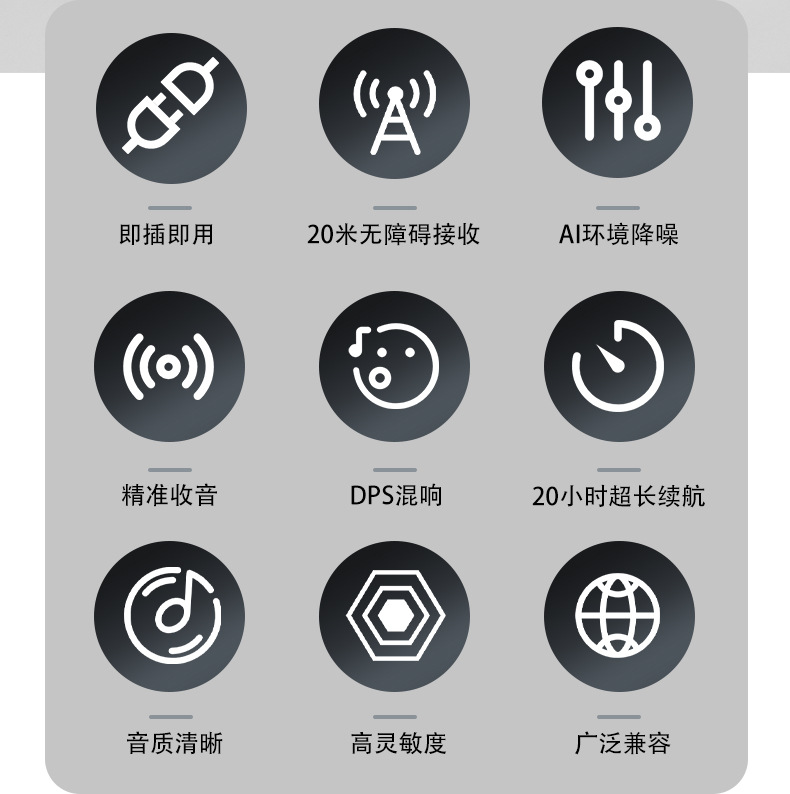 即插即用

20米无障碍接收

AI环境降噪

精准收音

DPS混响

20小时超长续航

音质清晰

高灵敏度

广泛兼容