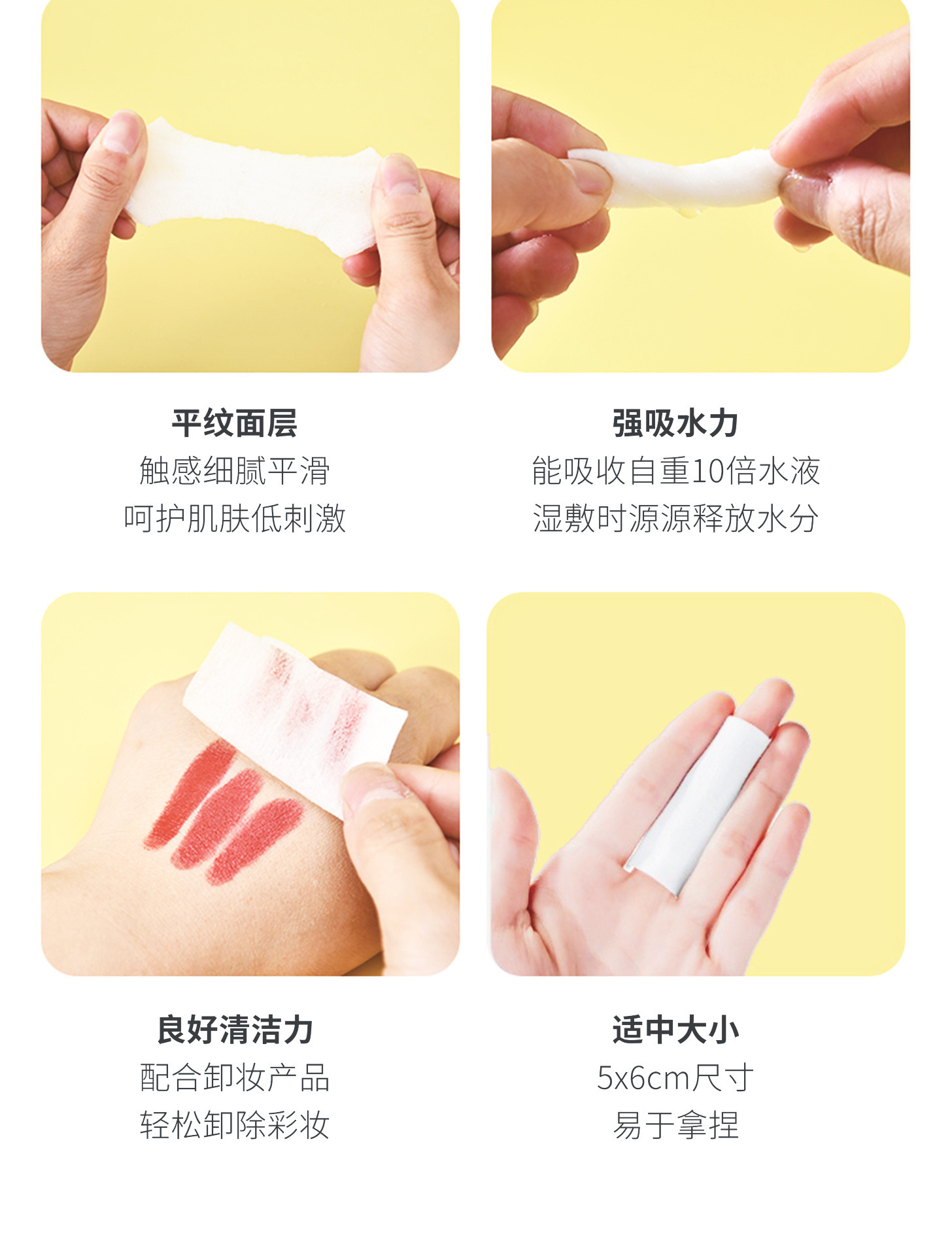 平纹面层
触感细腻平滑
呵护肌肤低刺激

强吸水力
能吸收自重10倍水液
湿敷时源源释放水分

良好清洁力
配合卸妆产品
轻松卸除彩妆

适中大小
5x6cm尺寸
易于拿捏