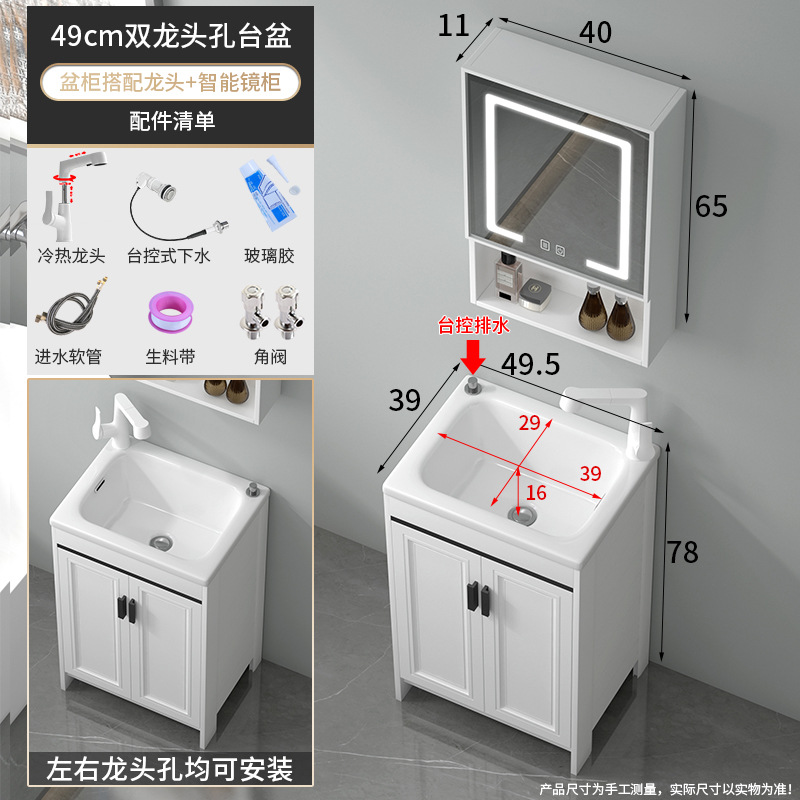 49cm双龙头孔台盆

盆柜搭配龙头+智能镜柜

配件清单

冷热龙头 台控式下水 玻璃胶

进水软管 生料带 角阀

左右龙头孔均可安装

11
40
65
台控排水
49.5
39
29
39
16
78

产品尺寸为手工测量，实际尺寸以实物为准！