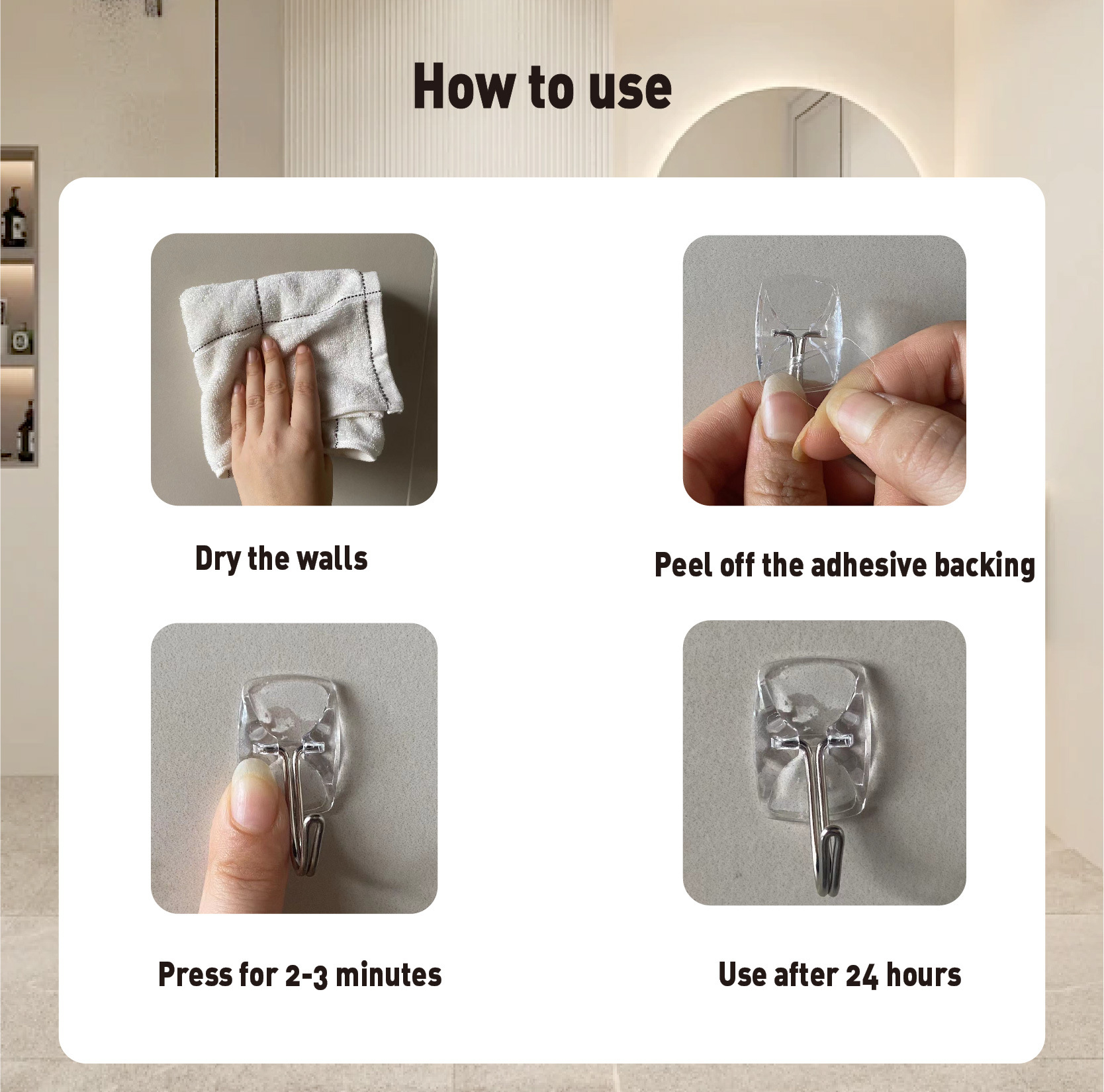 How to use

Dry the walls

Peel off the adhesive backing

Press for 2-3 minutes

Use after 24 hours