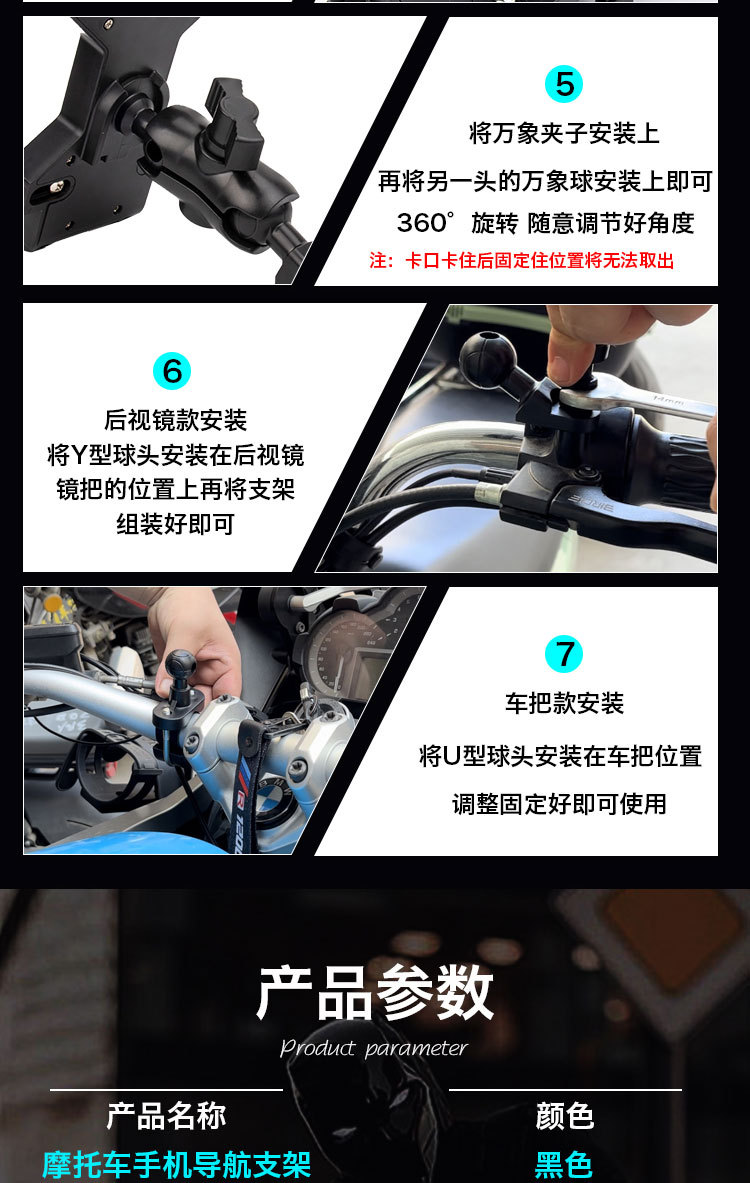 5

将万象夹子安装上

再将另一头的万象球安装上即可

360° 旋转 随意调节好角度

注：卡口卡住后固定住位置将无法取出

6

后视镜款安装

将Y型球头安装在后视镜镜把的位置上再将支架组装好即可

14mm

7

车把款安装

将U型球头安装在车把位置

调整固定好即可使用

产品参数

Product parameter

产品名称

摩托车手机导航支架

颜色

黑色