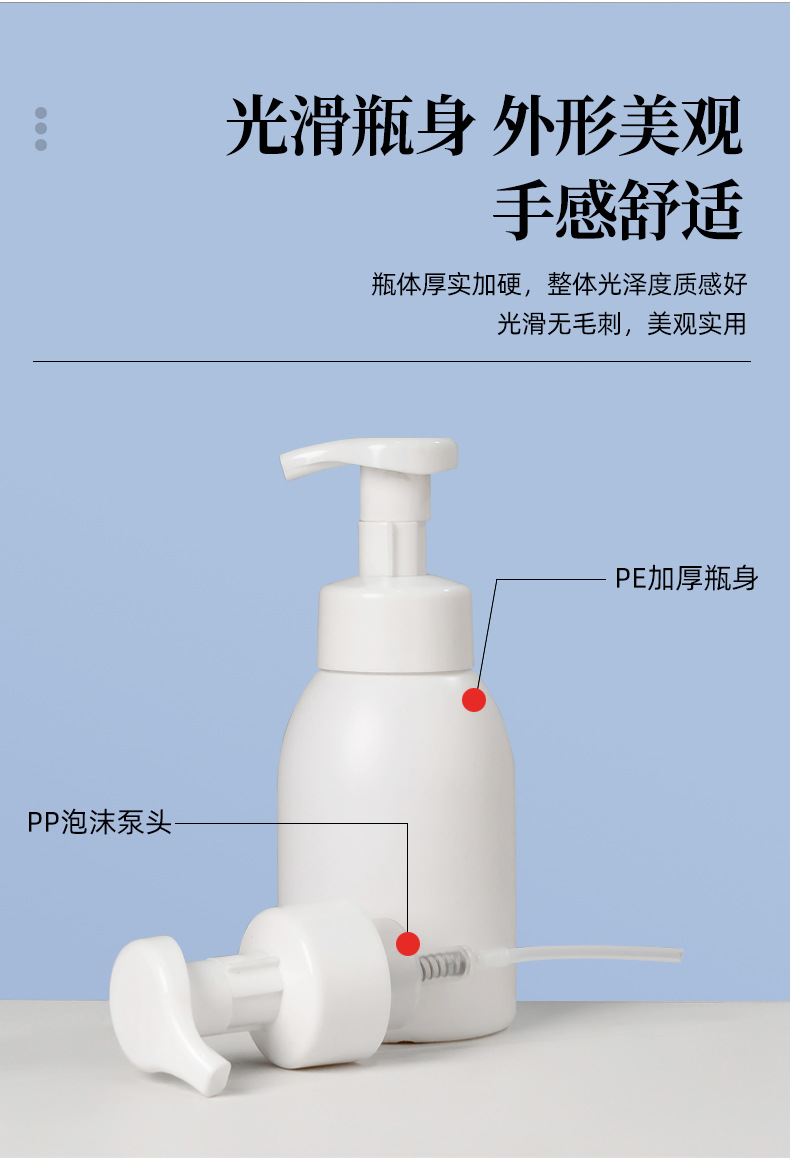 光滑瓶身 外形美观
手感舒适

瓶体厚实加硬，整体光泽度质感好
光滑无毛刺，美观实用

PE加厚瓶身

PP泡沫泵头