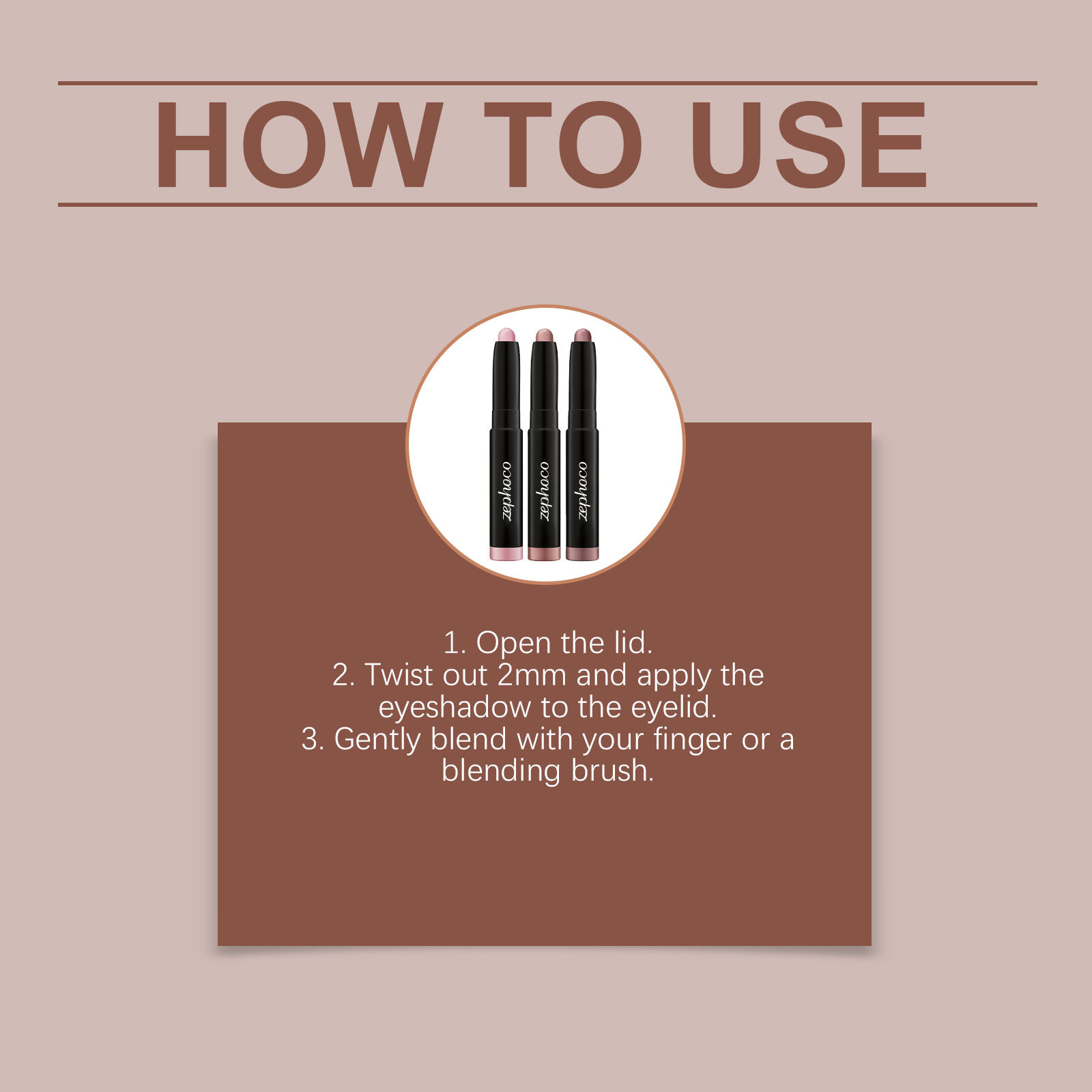 HOW TO USE

zephoco zephoco zephoco

1. Open the lid.
2. Twist out 2mm and apply the eyeshadow to the eyelid.
3. Gently blend with your finger or a blending brush.