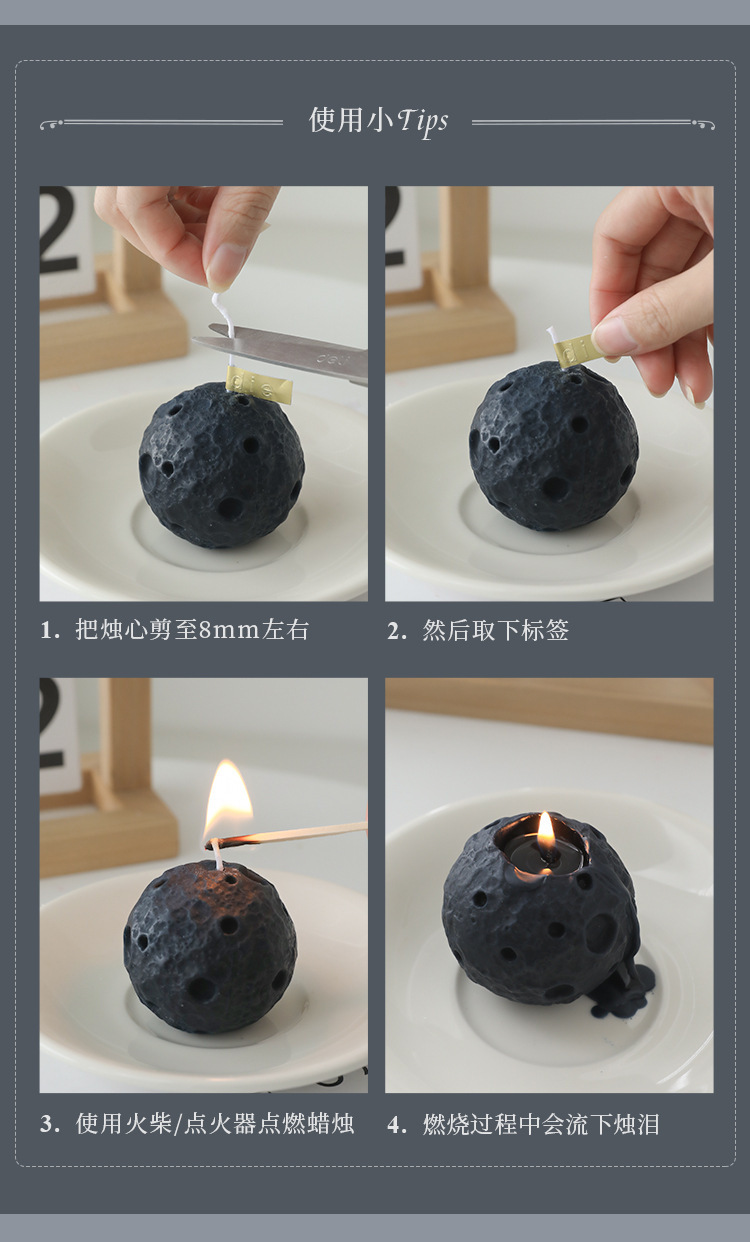 使用小Tips

1. 把烛心剪至8mm左右

2. 然后取下标签

3. 使用火柴/点火器点燃蜡烛

4. 燃烧过程中会流下烛泪