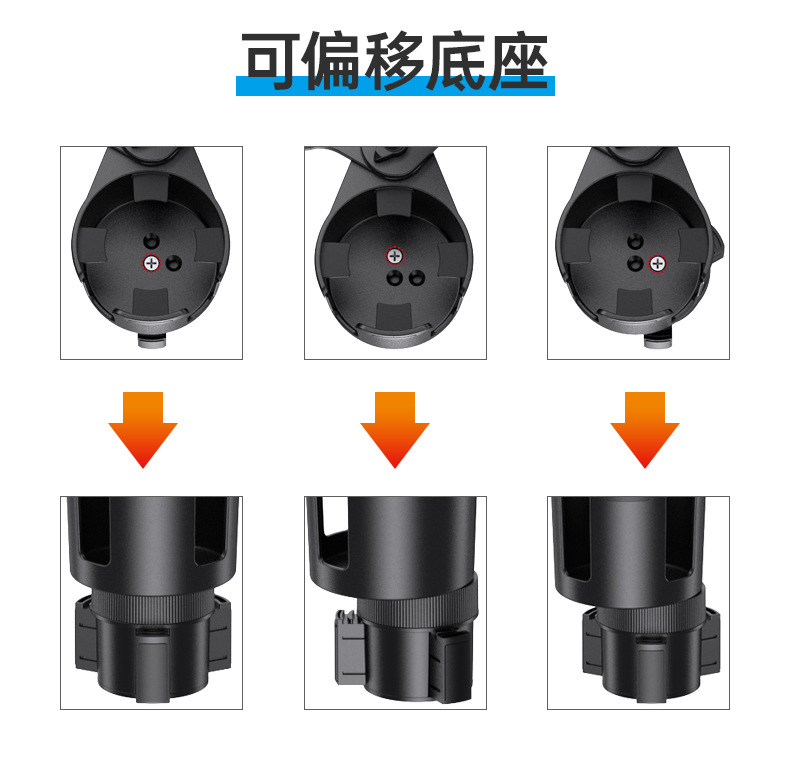 可偏移底座