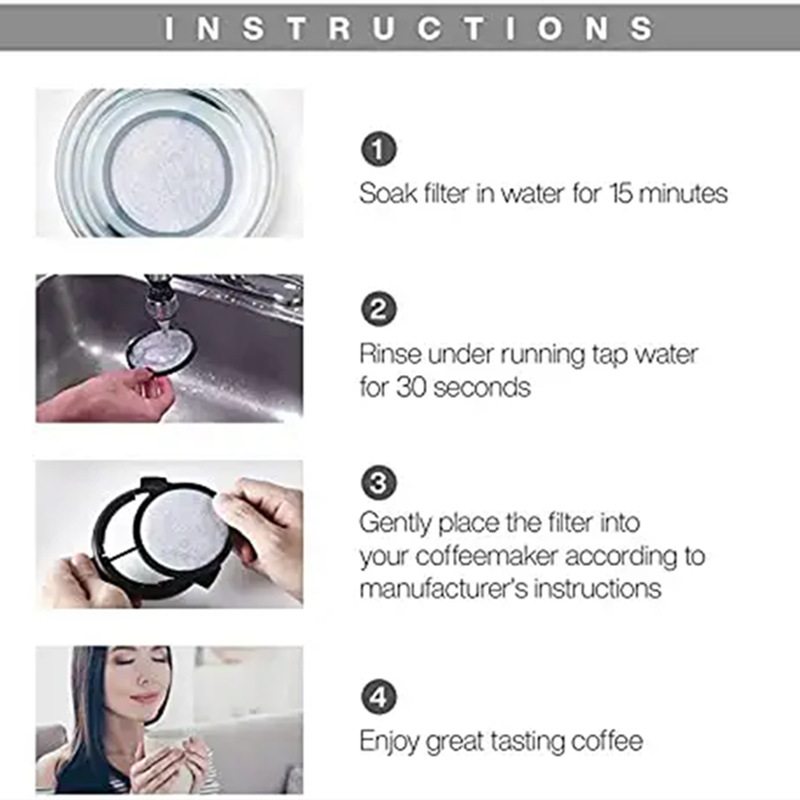 INSTRUCTIONS

1
Soak filter in water for 15 minutes

2
Rinse under running tap water for 30 seconds

3
Gently place the filter into your coffeemaker according to manufacturer's instructions

4
Enjoy great tasting coffee