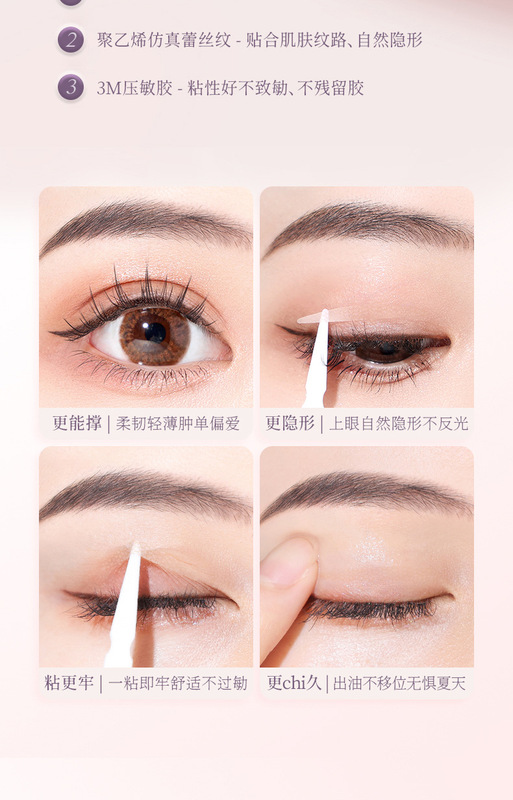 2 聚乙烯仿真蕾丝纹 - 贴合肌肤纹路、自然隐形

3 3M压敏胶 - 粘性好不致敏、不残留胶

更能撑 | 柔韧轻薄肿单偏爱

更隐形 | 上眼自然隐形不反光

粘更牢 | 一粘即牢舒适不过敏

更chi久 | 出油不移位无惧夏天