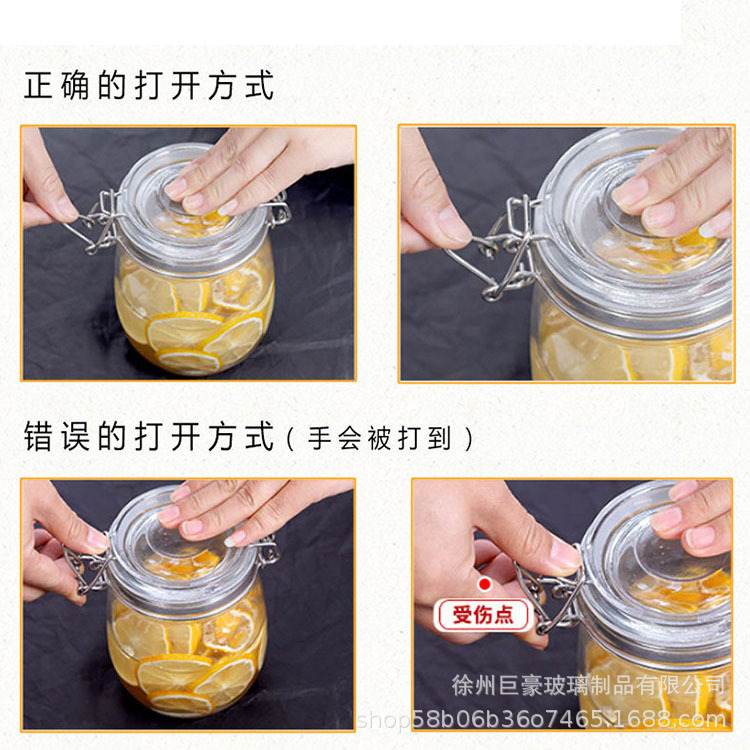 正确的打开方式

错误的打开方式（手会被打到）

受伤点

徐州巨豪玻璃制品有限公司
shop58b06b36o7465.1688.com