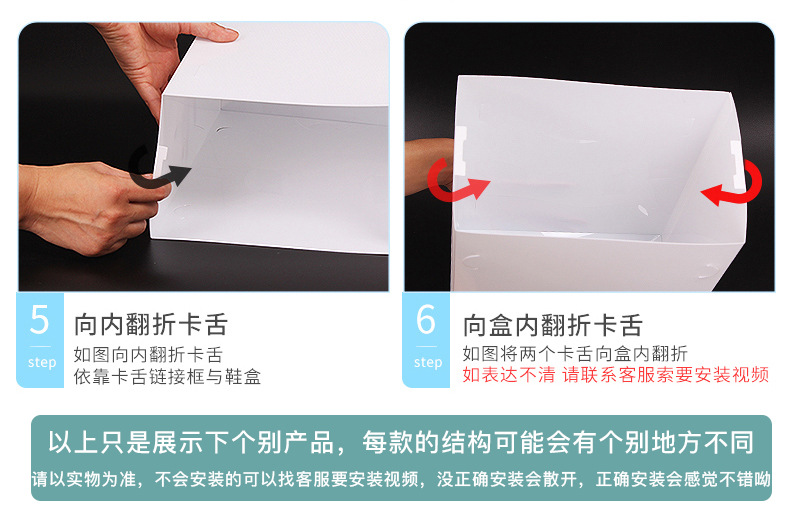 5
step
向内翻折卡舌
如图向内翻折卡舌
依靠卡舌链接框与鞋盒

6
step
向盒内翻折卡舌
如图将两个卡舌向盒内翻折
如表达不清 请联系客服索要安装视频

以上只是展示下个别产品，每款的结构可能会有个别地方不同
请以实物为准，不会安装的可以找客服要安装视频，没正确安装会散开，正确安装会感觉不错呦