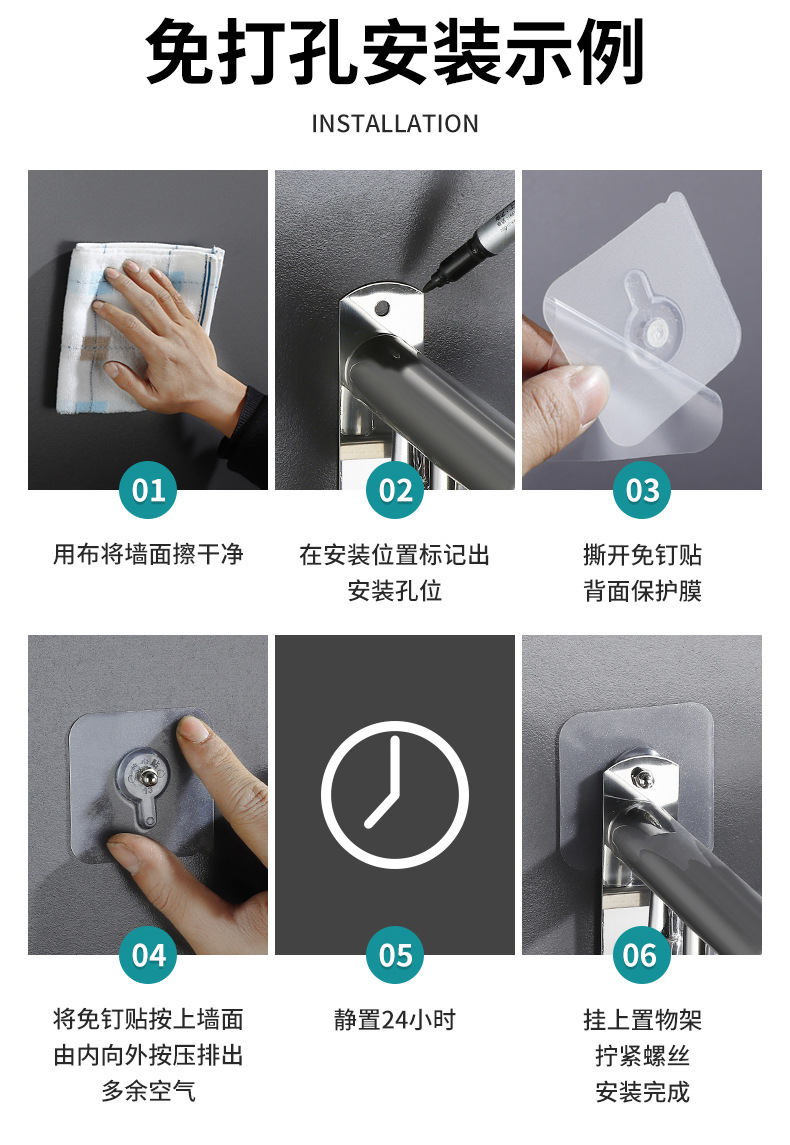 免打孔安装示例

INSTALLATION

01

用布将墙面擦干净

02

在安装位置标记出安装孔位

03

撕开免钉贴背面保护膜

04

将免钉贴按上墙面由内向外按压排出多余空气

05

静置24小时

06

挂上置物架拧紧螺丝安装完成