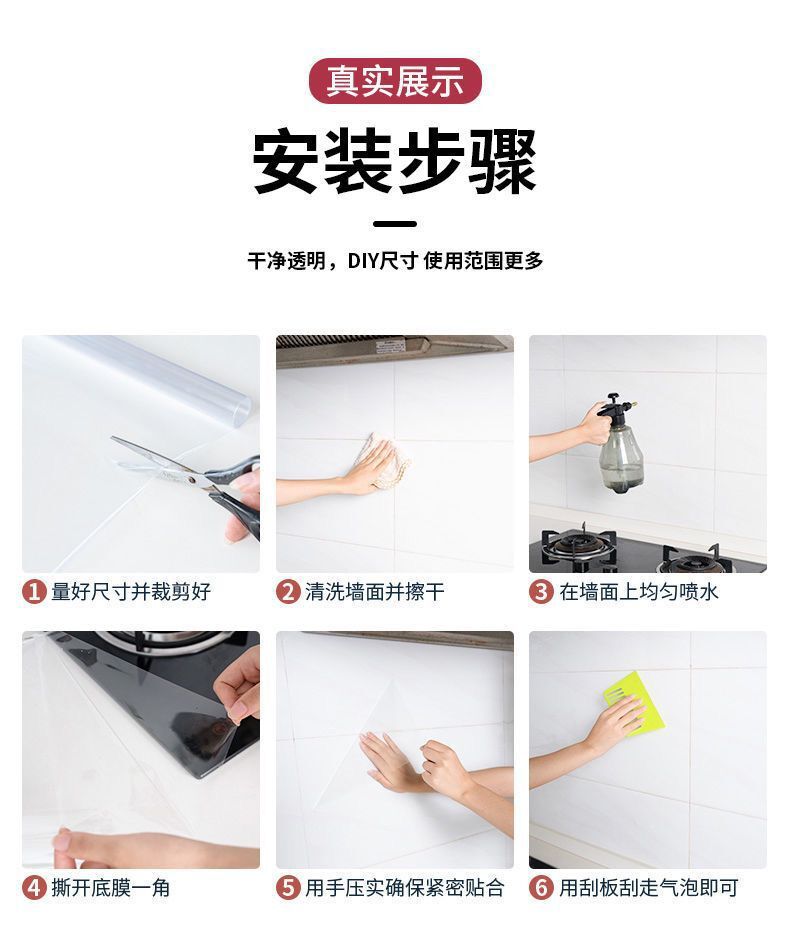 真实展示

安装步骤

干净透明，DIY尺寸 使用范围更多

1 量好尺寸并裁剪好

2 清洗墙面并擦干

3 在墙面上均匀喷水

4 撕开底膜一角

5 用手压实确保紧密贴合

6 用刮板刮走气泡即可