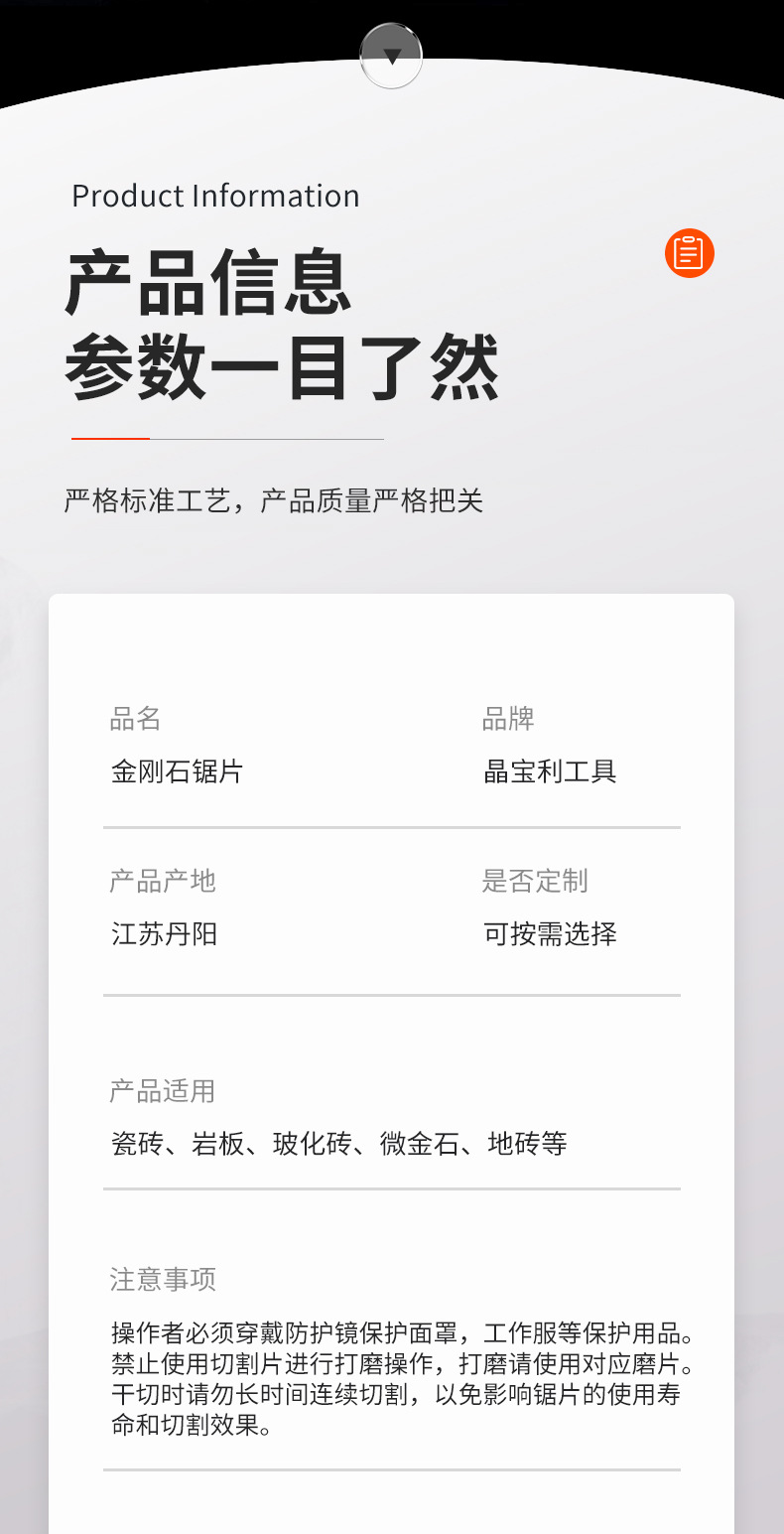 Product Information

产品信息
参数一目了然

严格标准工艺，产品质量严格把关

品名
金刚石锯片

品牌
晶宝利工具

产品产地
江苏丹阳

是否定制
可按需选择

产品适用
瓷砖、岩板、玻化砖、微金石、地砖等

注意事项
操作者必须穿戴防护镜保护面罩，工作服等保护用品。禁止使用切割片进行打磨操作，打磨请使用对应磨片。干切时请勿长时间连续切割，以免影响锯片的使用寿命和切割效果。