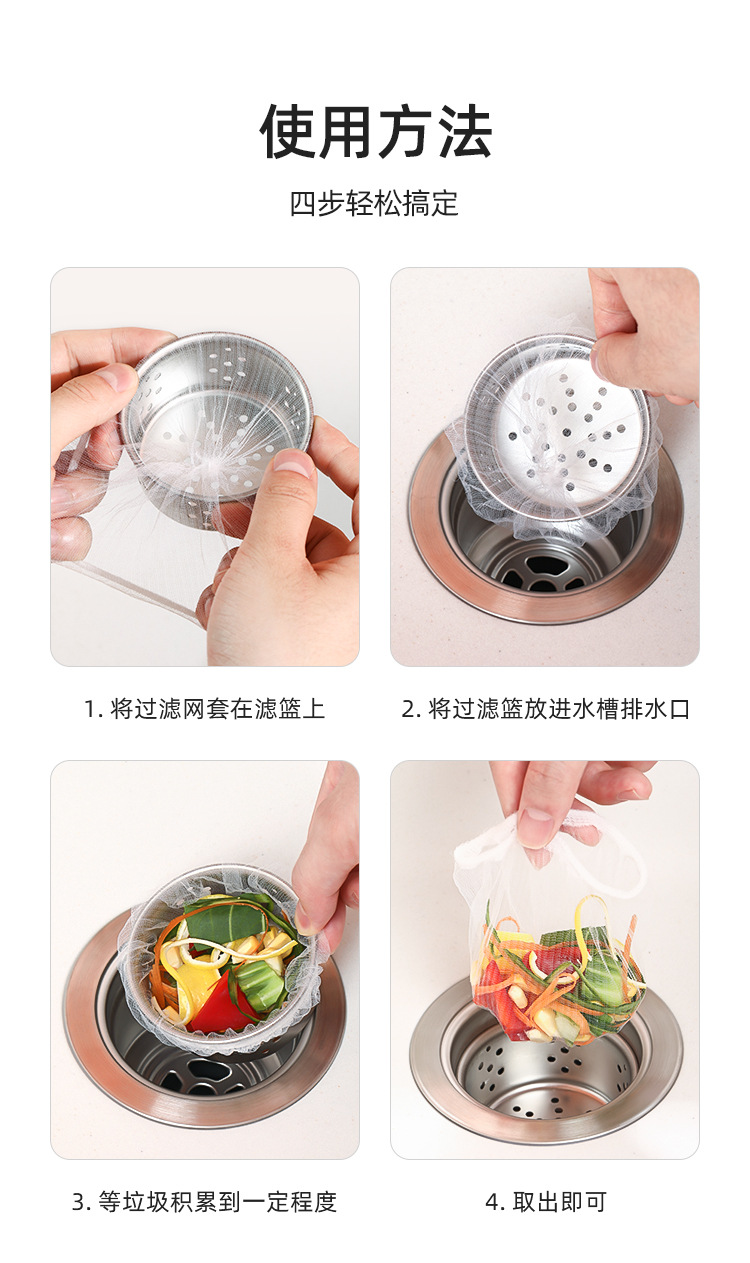 使用方法

四步轻松搞定

1. 将过滤网套在滤篮上

2. 将过滤篮放进水槽排水口

3. 等垃圾积累到一定程度

4. 取出即可