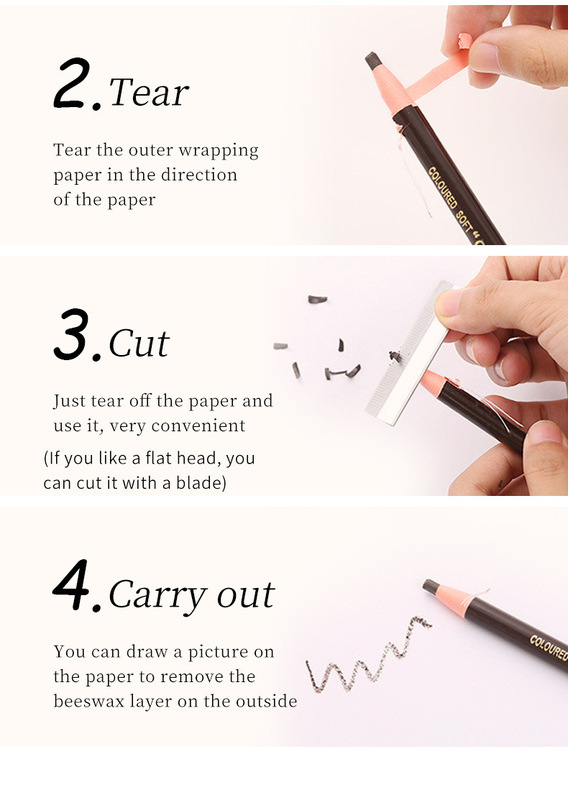 2. Tear

Tear the outer wrapping paper in the direction of the paper

COLOURED SOFT

3. Cut

Just tear off the paper and use it, very convenient

(If you like a flat head, you can cut it with a blade)

4. Carry out

You can draw a picture on the paper to remove the beeswax layer on the outside

COLOURED